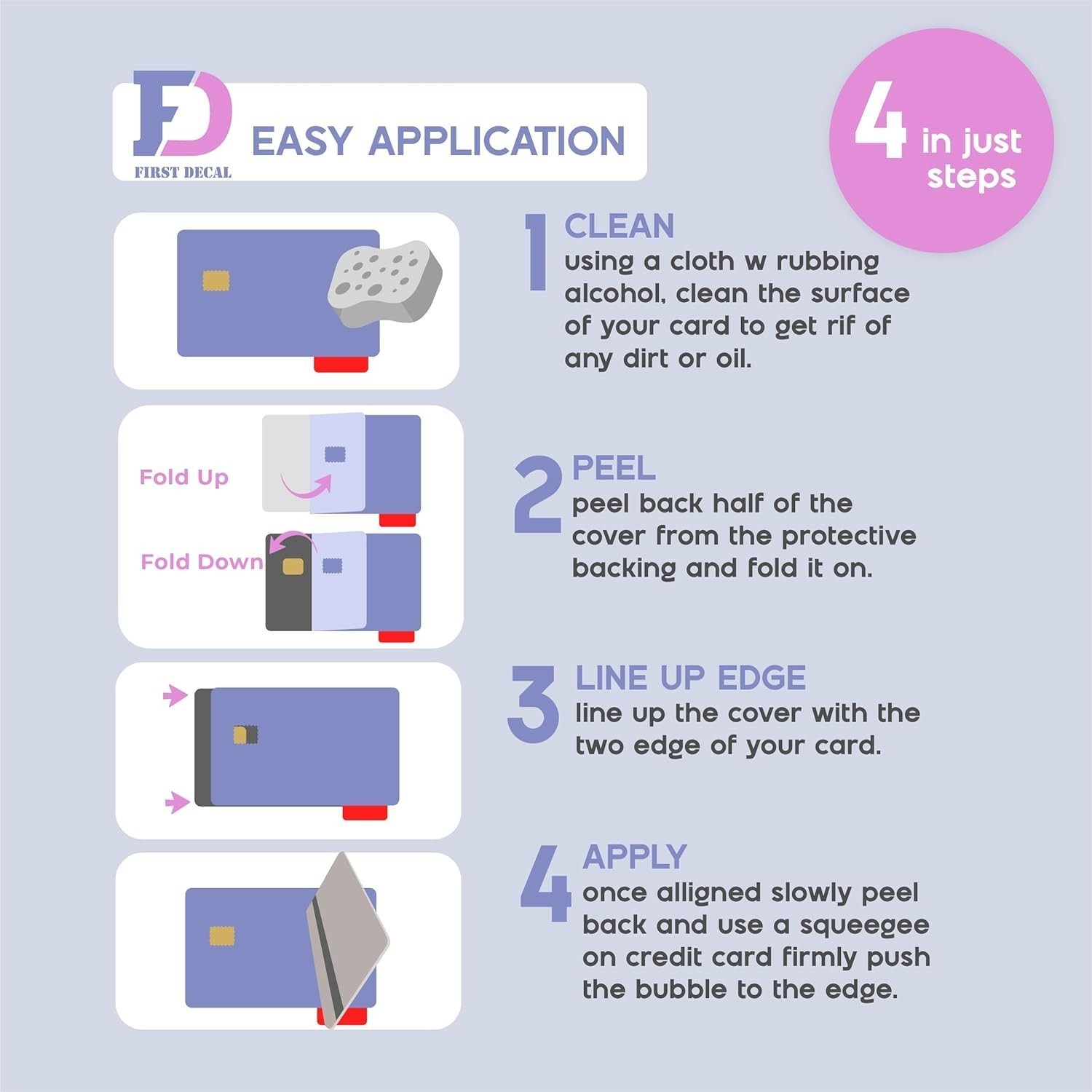 FD
FIRST DECAL
EASY APPLICATION

4 in just steps

1 CLEAN
using a cloth w rubbing alcohol, clean the surface of your card to get rif of any dirt or oil.

Fold Up
Fold Down

2 PEEL
peel back half of the cover from the protective backing and fold it on.

3 LINE UP EDGE
line up the cover with the two edge of your card.

4 APPLY
once alligned slowly peel back and use a squeegee on credit card firmly push the bubble to the edge.