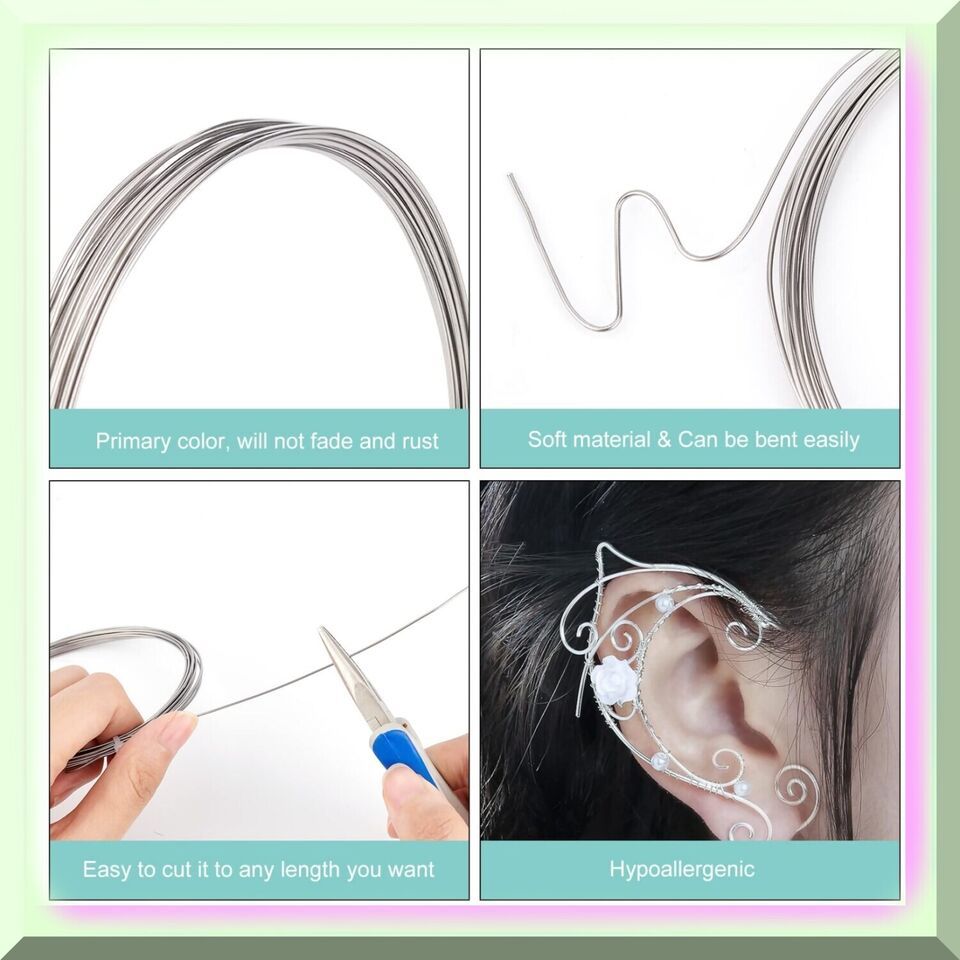 Primary color, will not fade and rust

Soft material & Can be bent easily

Easy to cut it to any length you want

Hypoallergenic