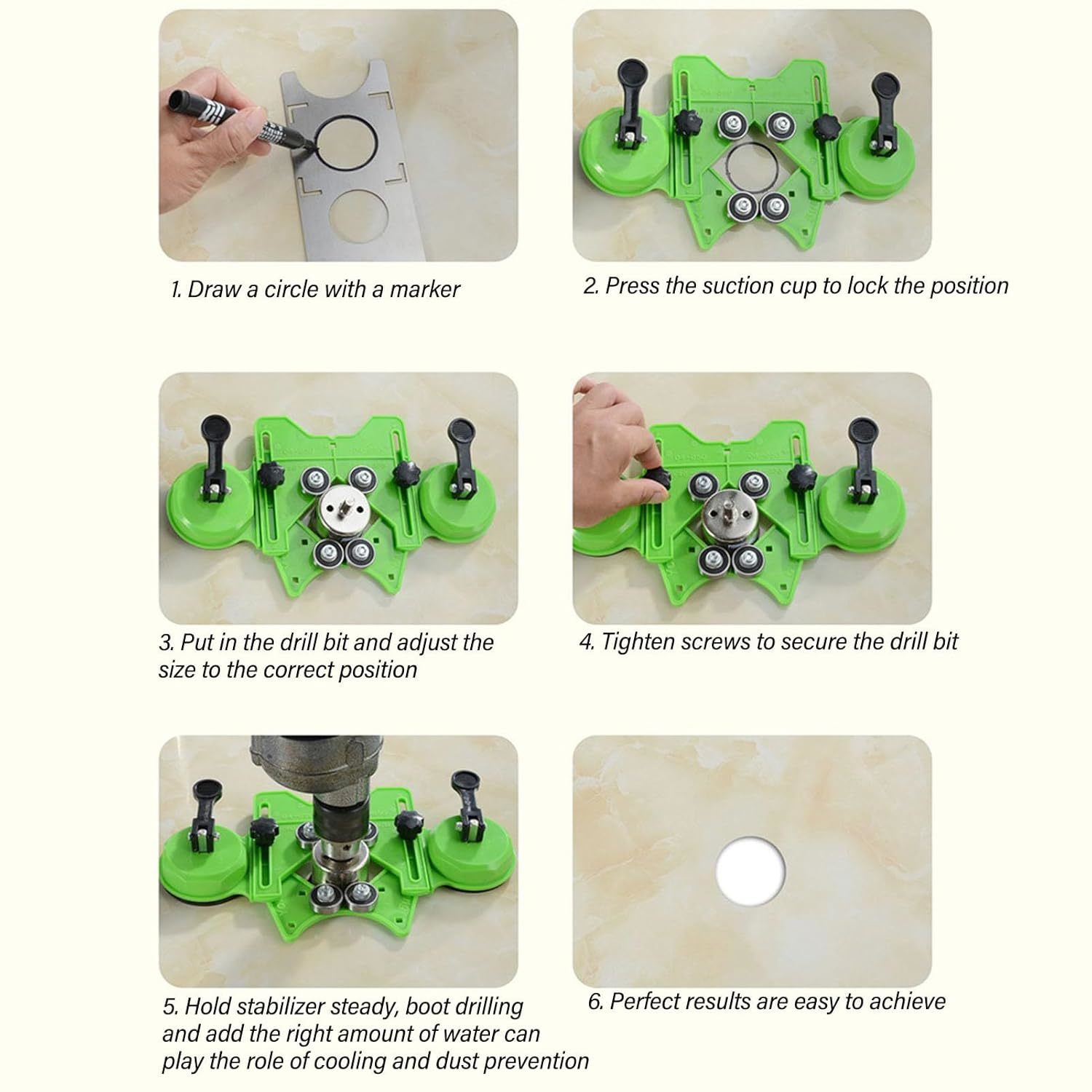 1. Draw a circle with a marker

2. Press the suction cup to lock the position

3. Put in the drill bit and adjust the size to the correct position

4. Tighten screws to secure the drill bit

5. Hold stabilizer steady, boot drilling and add the right amount of water can play the role of cooling and dust prevention

6. Perfect results are easy to achieve