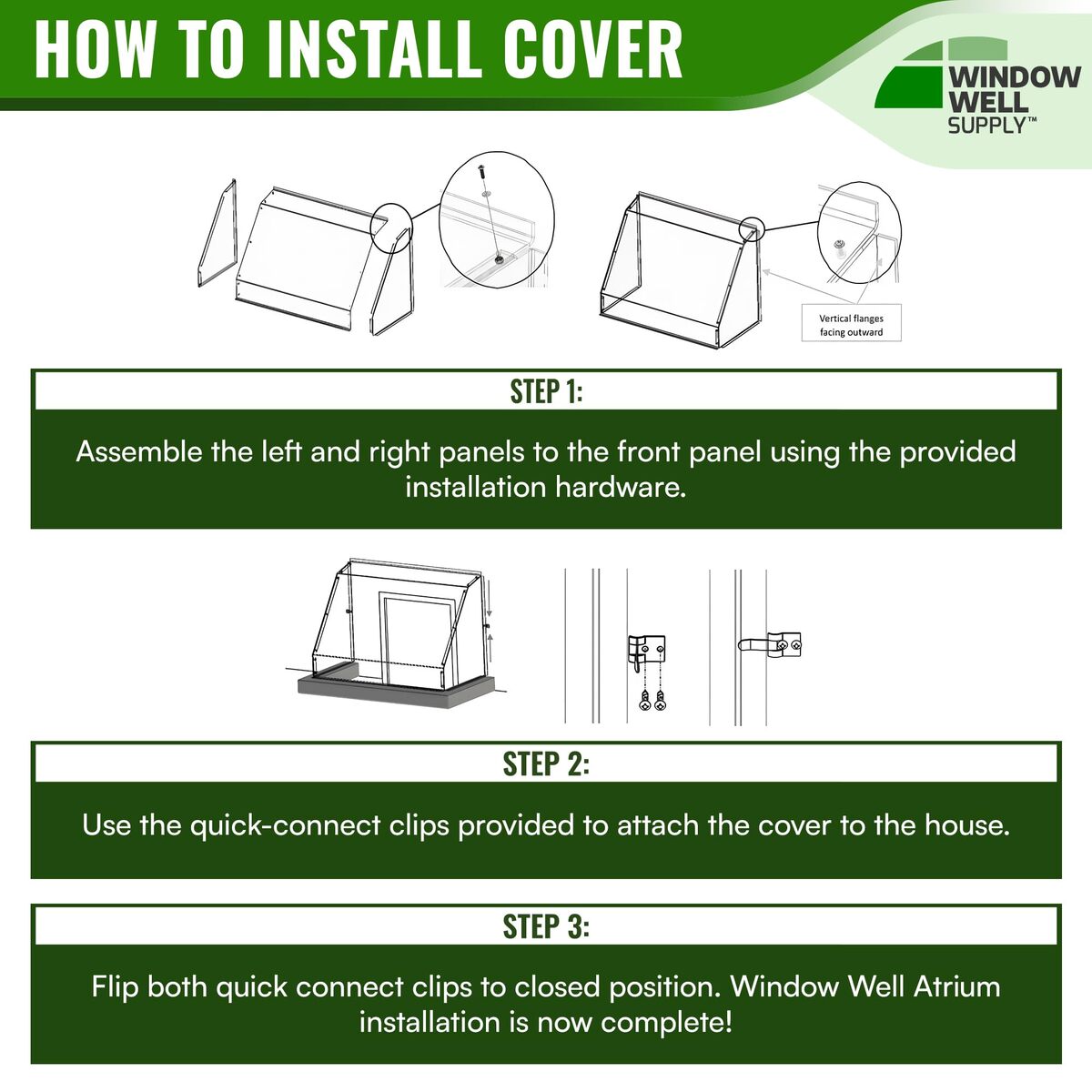 HOW TO INSTALL COVER

WINDOW WELL SUPPLY™

Vertical flanges facing outward

STEP 1:

Assemble the left and right panels to the front panel using the provided installation hardware.

STEP 2:

Use the quick-connect clips provided to attach the cover to the house.

STEP 3:

Flip both quick connect clips to closed position. Window Well Atrium installation is now complete!