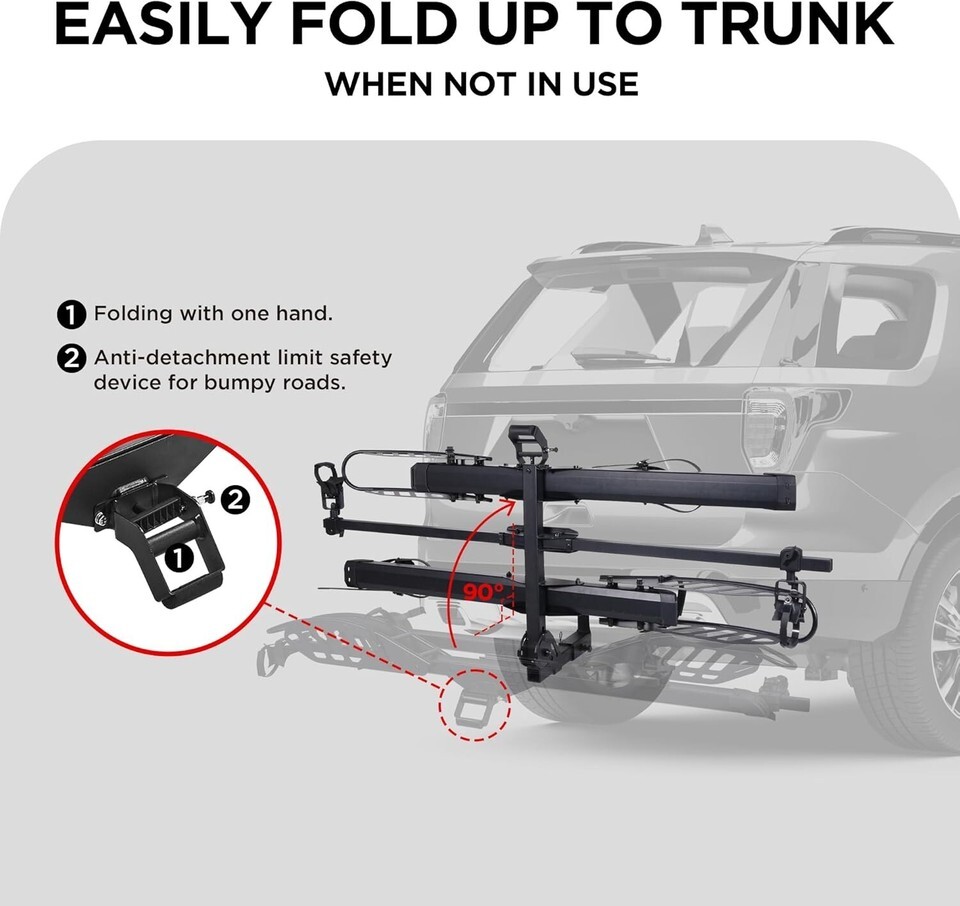 EASILY FOLD UP TO TRUNK
WHEN NOT IN USE

1 Folding with one hand.

2 Anti-detachment limit safety device for bumpy roads.

2

1

90°