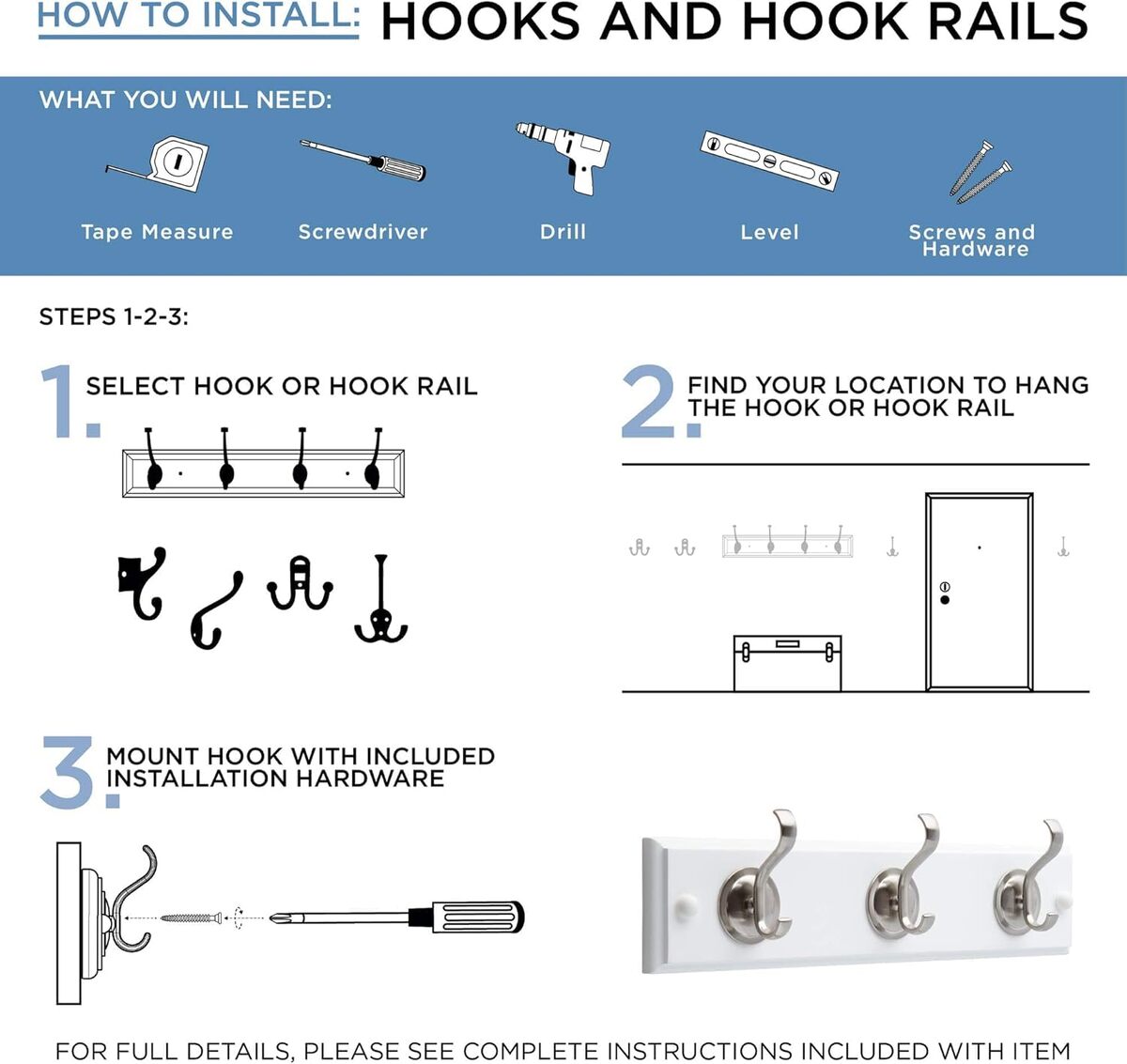 HOW TO INSTALL: HOOKS AND HOOK RAILS

WHAT YOU WILL NEED:

Tape Measure

Screwdriver

Drill

Level

Screws and Hardware

STEPS 1-2-3:

1. SELECT HOOK OR HOOK RAIL

2. FIND YOUR LOCATION TO HANG THE HOOK OR HOOK RAIL

3. MOUNT HOOK WITH INCLUDED INSTALLATION HARDWARE

FOR FULL DETAILS, PLEASE SEE COMPLETE INSTRUCTIONS INCLUDED WITH ITEM