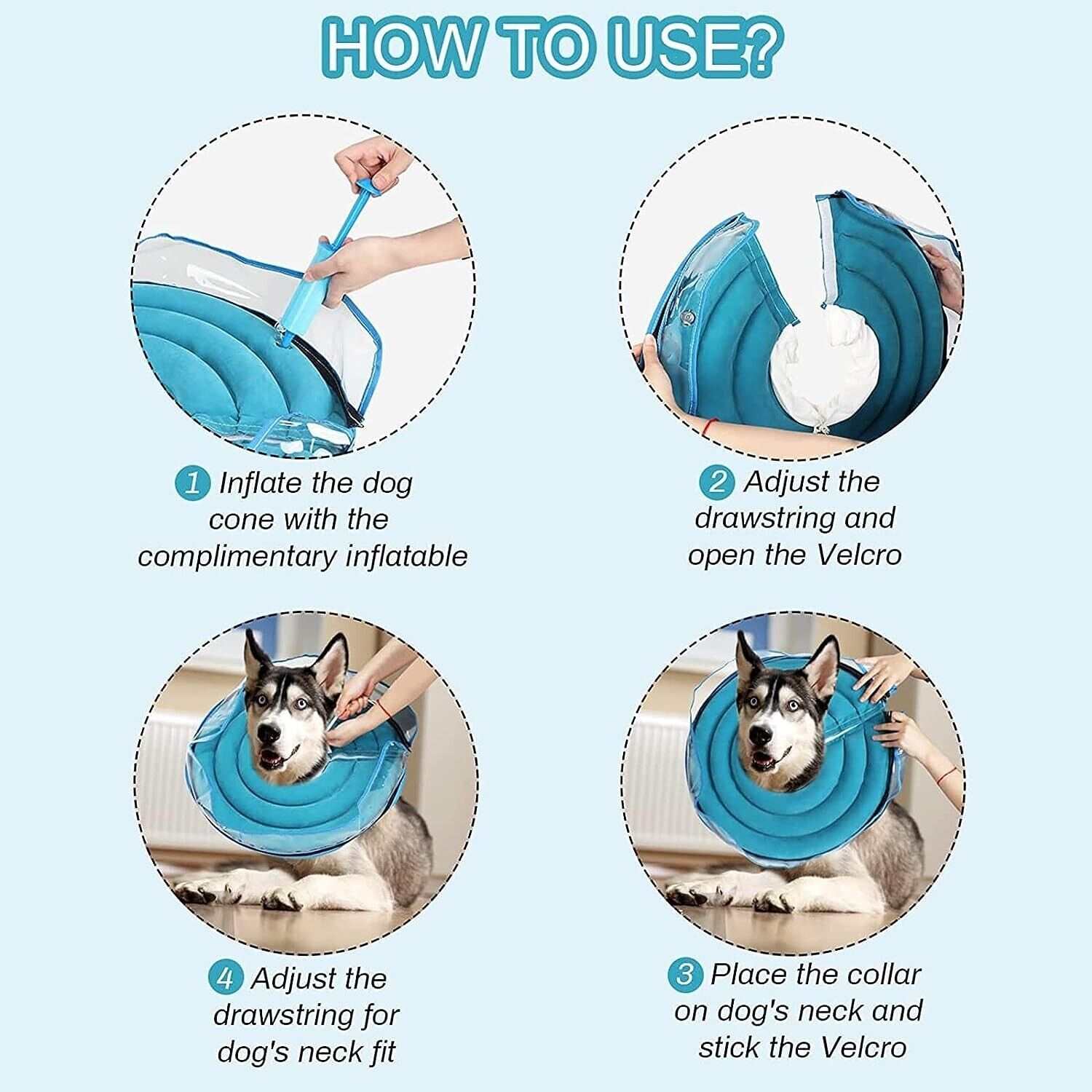 HOW TO USE?

1 Inflate the dog cone with the complimentary inflatable

2 Adjust the drawstring and open the Velcro

4 Adjust the drawstring for dog's neck fit

3 Place the collar on dog's neck and stick the Velcro