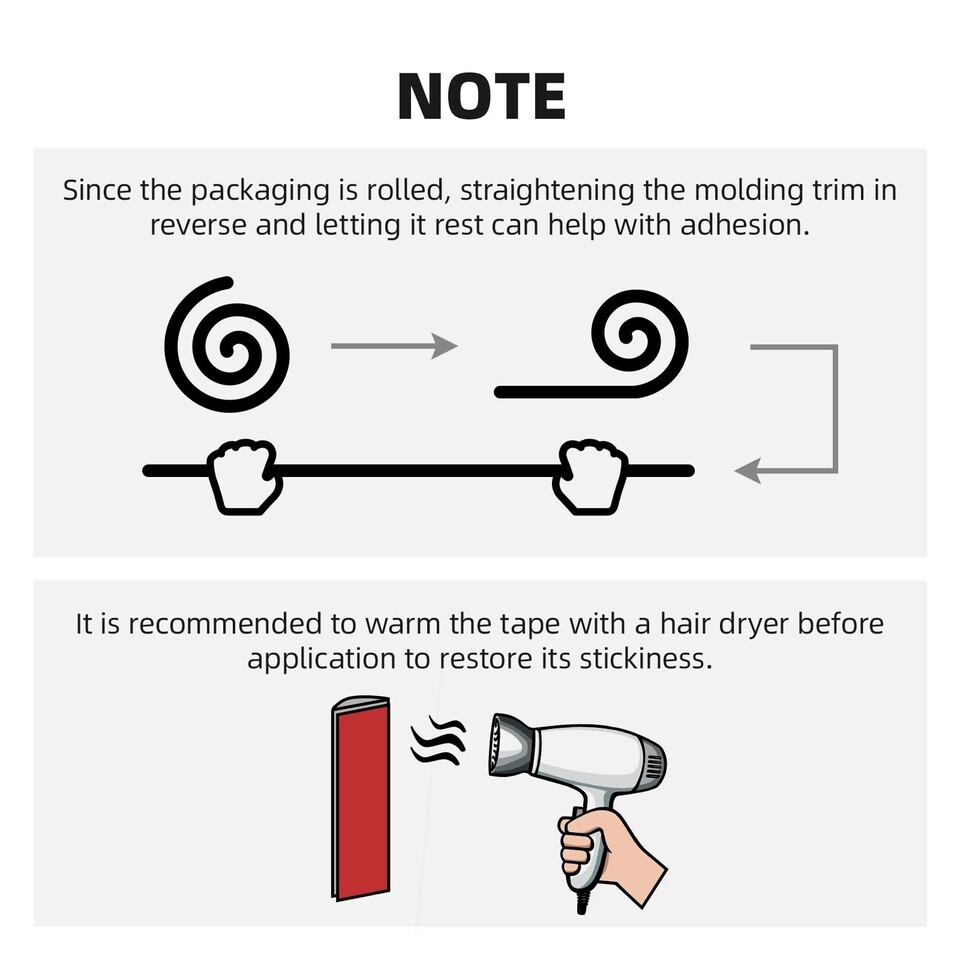 NOTE

Since the packaging is rolled, straightening the molding trim in reverse and letting it rest can help with adhesion.

It is recommended to warm the tape with a hair dryer before application to restore its stickiness.