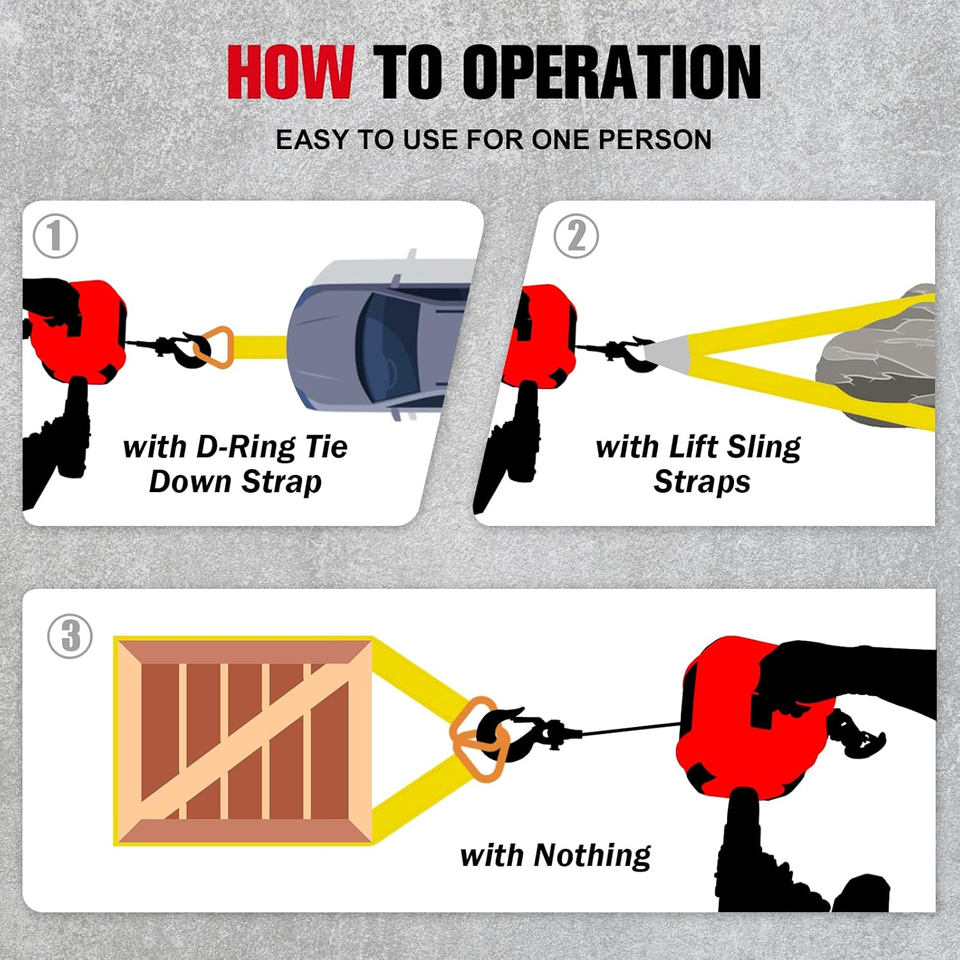 HOW TO OPERATION

EASY TO USE FOR ONE PERSON

①

with D-Ring Tie Down Strap

②

with Lift Sling Straps

③

with Nothing