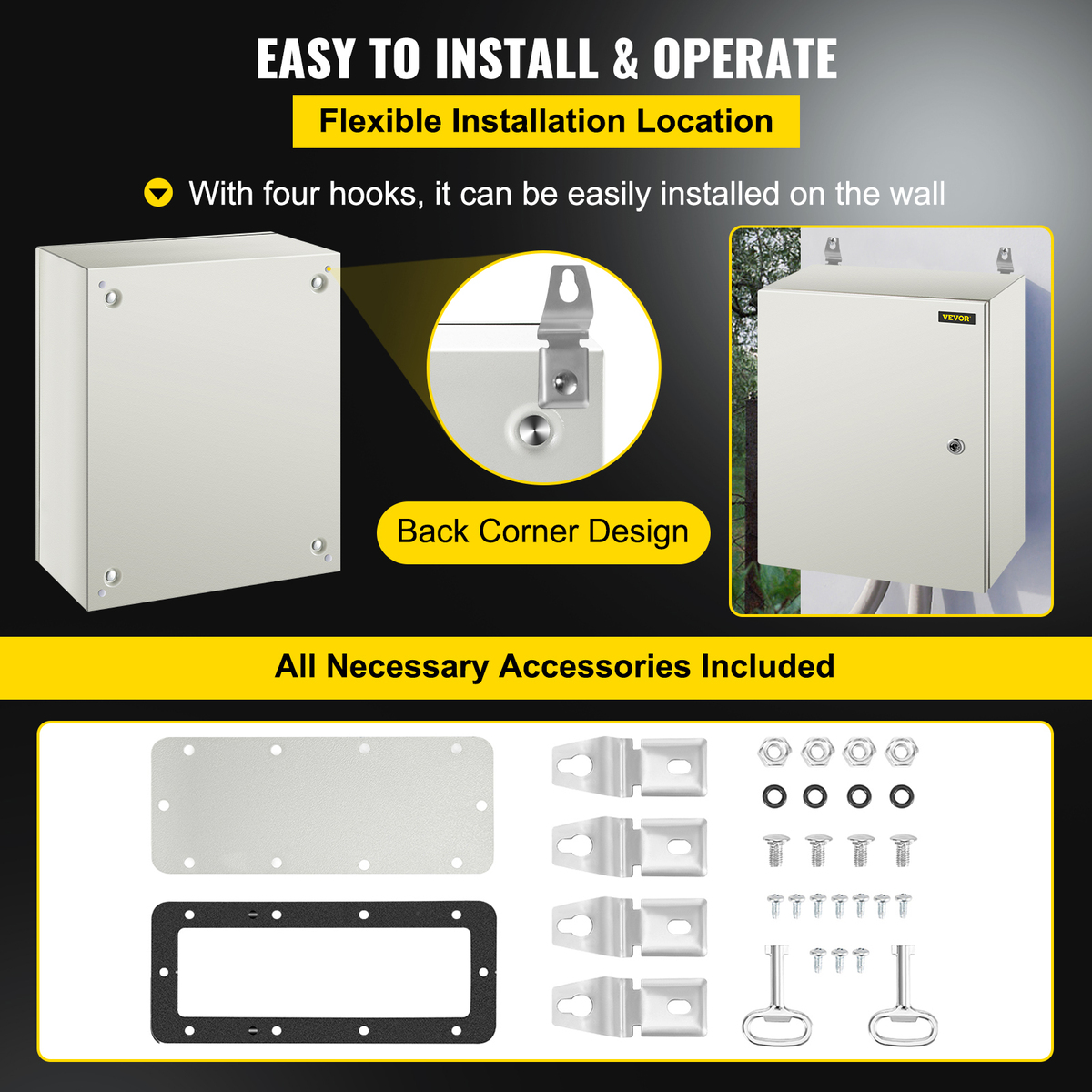 EASY TO INSTALL & OPERATE

Flexible Installation Location

With four hooks, it can be easily installed on the wall

Back Corner Design

VEVOR

All Necessary Accessories Included