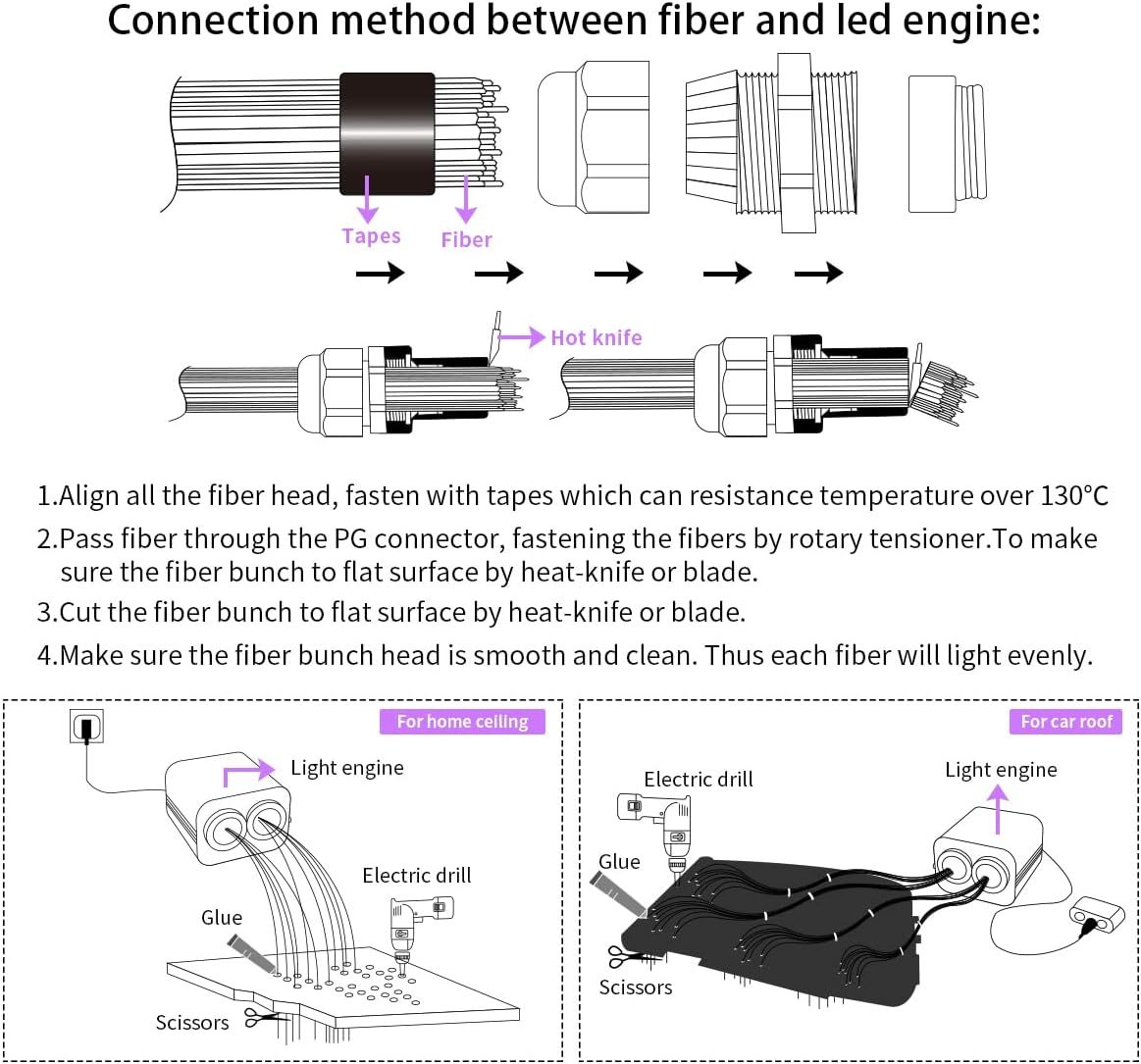 Connection method between fiber and led engine:

Tapes
Fiber

Hot knife

1.Align all the fiber head, fasten with tapes which can resistance temperature over 130°C

2.Pass fiber through the PG connector, fastening the fibers by rotary tensioner.To make sure the fiber bunch to flat surface by heat-knife or blade.

3.Cut the fiber bunch to flat surface by heat-knife or blade.

4.Make sure the fiber bunch head is smooth and clean. Thus each fiber will light evenly.

For home ceiling
Light engine
Electric drill
Glue
Scissors

For car roof
Electric drill
Light engine
Glue
Scissors