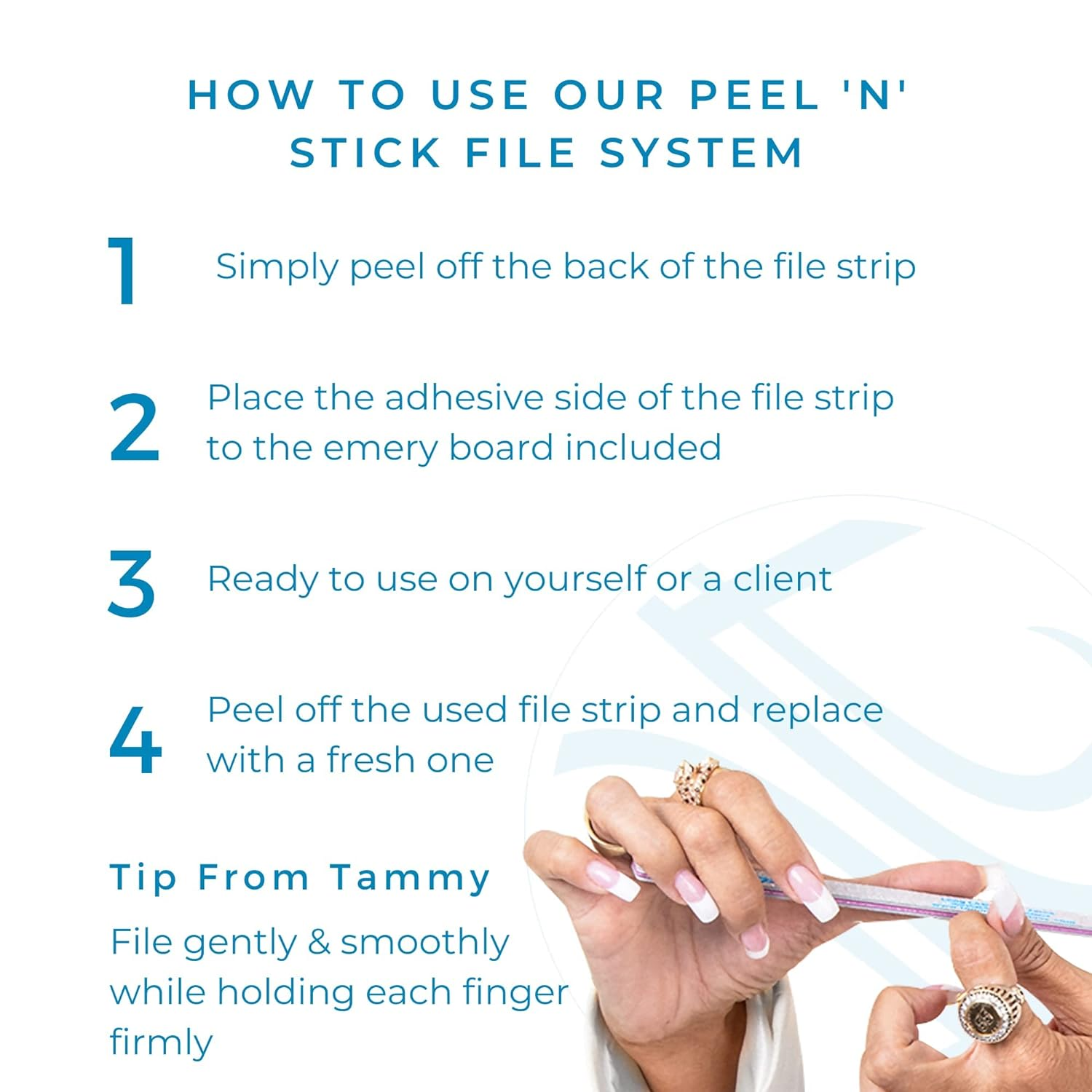 HOW TO USE OUR PEEL 'N' STICK FILE SYSTEM

1 Simply peel off the back of the file strip

2 Place the adhesive side of the file strip to the emery board included

3 Ready to use on yourself or a client

4 Peel off the used file strip and replace with a fresh one

Tip From Tammy

File gently & smoothly while holding each finger firmly