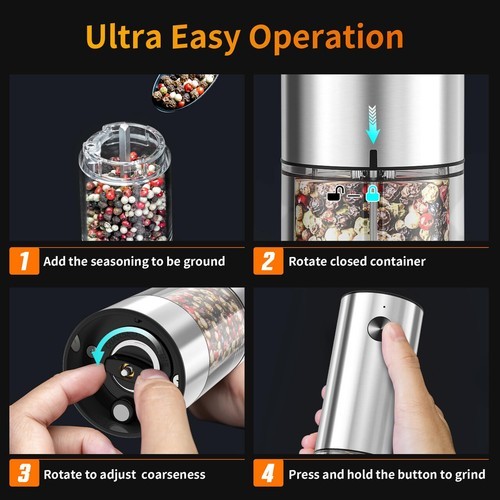 Ultra Easy Operation

1 Add the seasoning to be ground

2 Rotate closed container

3 Rotate to adjust coarseness

4 Press and hold the button to grind