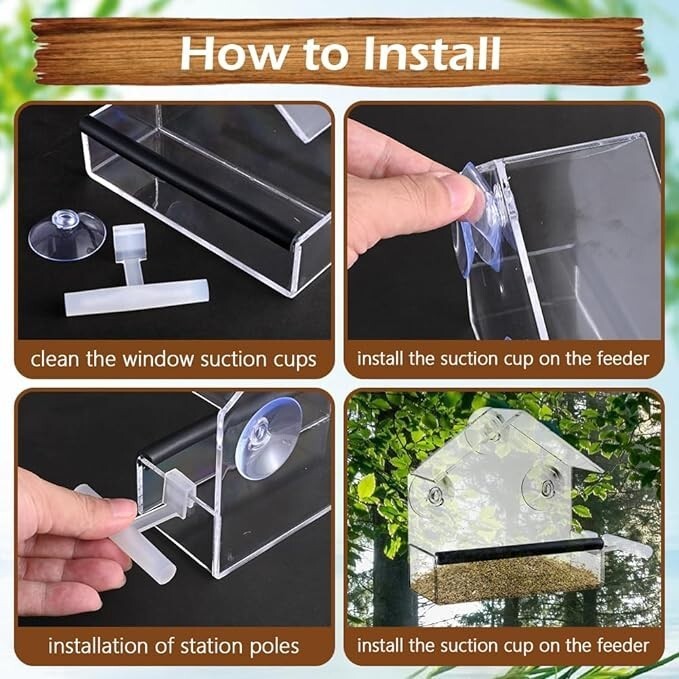 How to Install

clean the window suction cups

install the suction cup on the feeder

installation of station poles

install the suction cup on the feeder