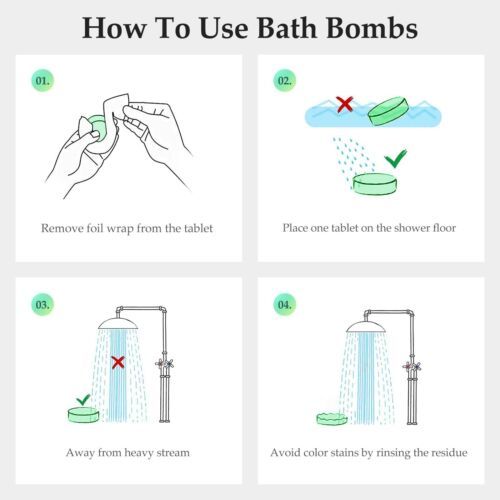 How To Use Bath Bombs

01.

Remove foil wrap from the tablet

02.

Place one tablet on the shower floor

03.

Away from heavy stream

04.

Avoid color stains by rinsing the residue