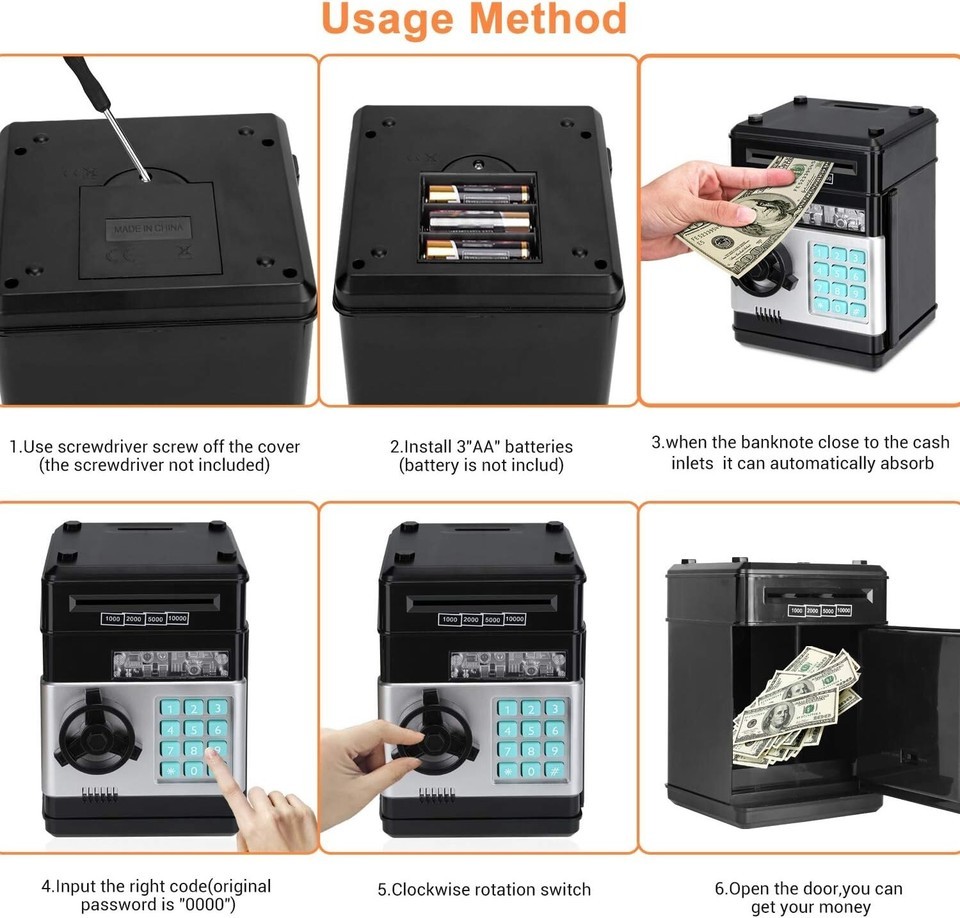 Usage Method

MADE IN CHINA

1.Use screwdriver screw off the cover (the screwdriver not included)

2.Install 3"AA" batteries (battery is not includ)

3.when the banknote close to the cash inlets it can automatically absorb

1000 2000 5000 10000

1 2 3
4 5 6
7 8 9
* 0 #

1000 2000 5000 10000

1 2 3
4 5 6
7 8 9
* 0 #

1000 2000 5000 10000

4.Input the right code(original password is "0000")

5.Clockwise rotation switch

6.Open the door,you can get your money