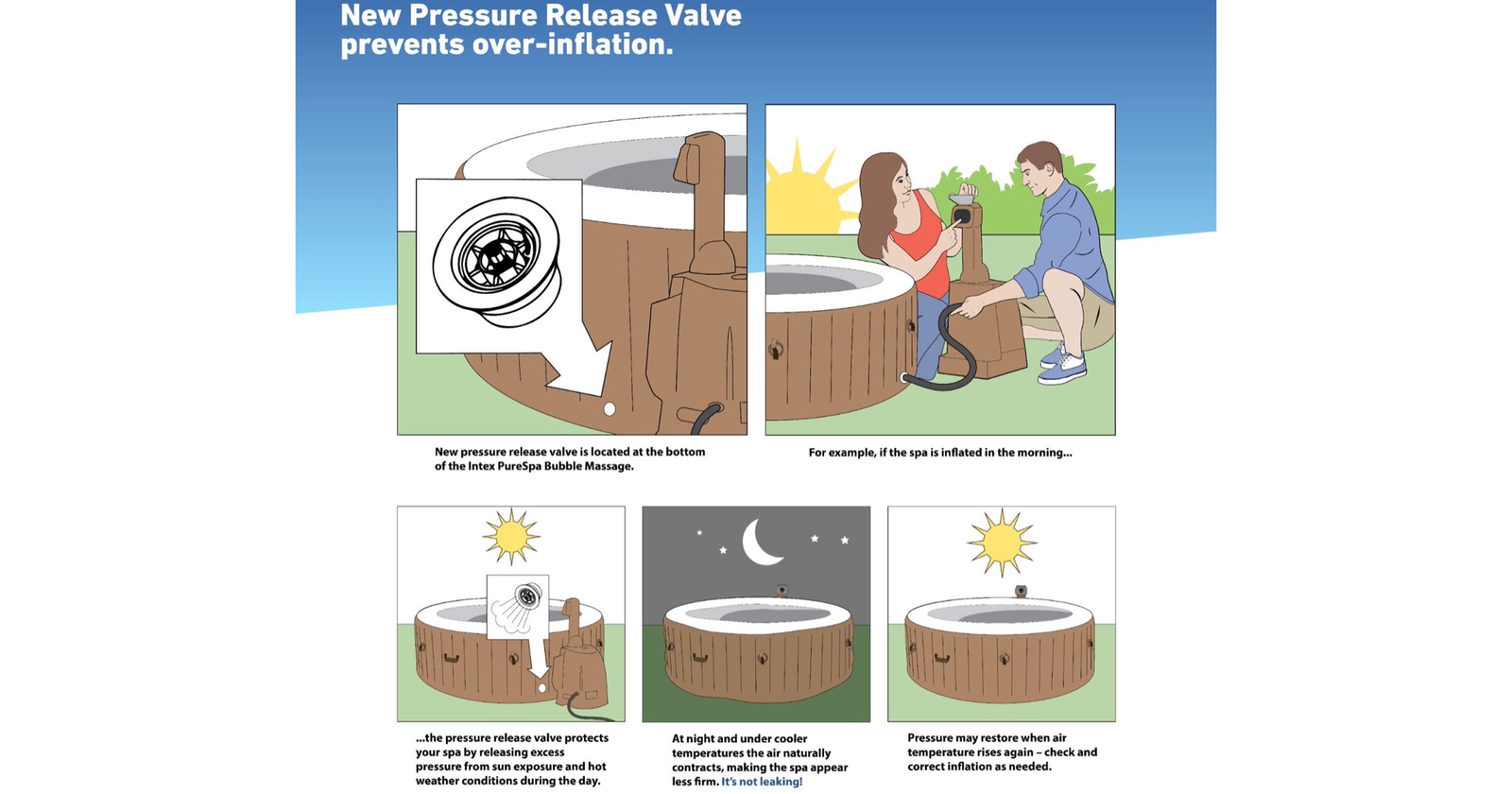 New Pressure Release Valve prevents over-inflation.

New pressure release valve is located at the bottom of the Intex PureSpa Bubble Massage.

For example, if the spa is inflated in the morning...

...the pressure release valve protects your spa by releasing excess pressure from sun exposure and hot weather conditions during the day.

At night and under cooler temperatures the air naturally contracts, making the spa appear less firm. It's not leaking!

Pressure may restore when air temperature rises again – check and correct inflation as needed.