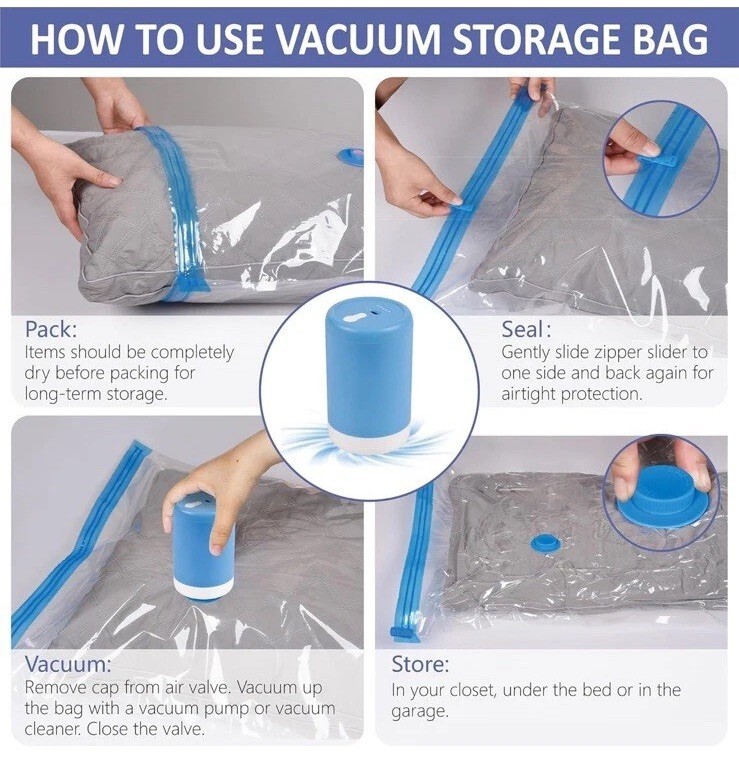 HOW TO USE VACUUM STORAGE BAG

Pack:
Items should be completely dry before packing for long-term storage.

Seal:
Gently slide zipper slider to one side and back again for airtight protection.

Vacuum:
Remove cap from air valve. Vacuum up the bag with a vacuum pump or vacuum cleaner. Close the valve.

Store:
In your closet, under the bed or in the garage.