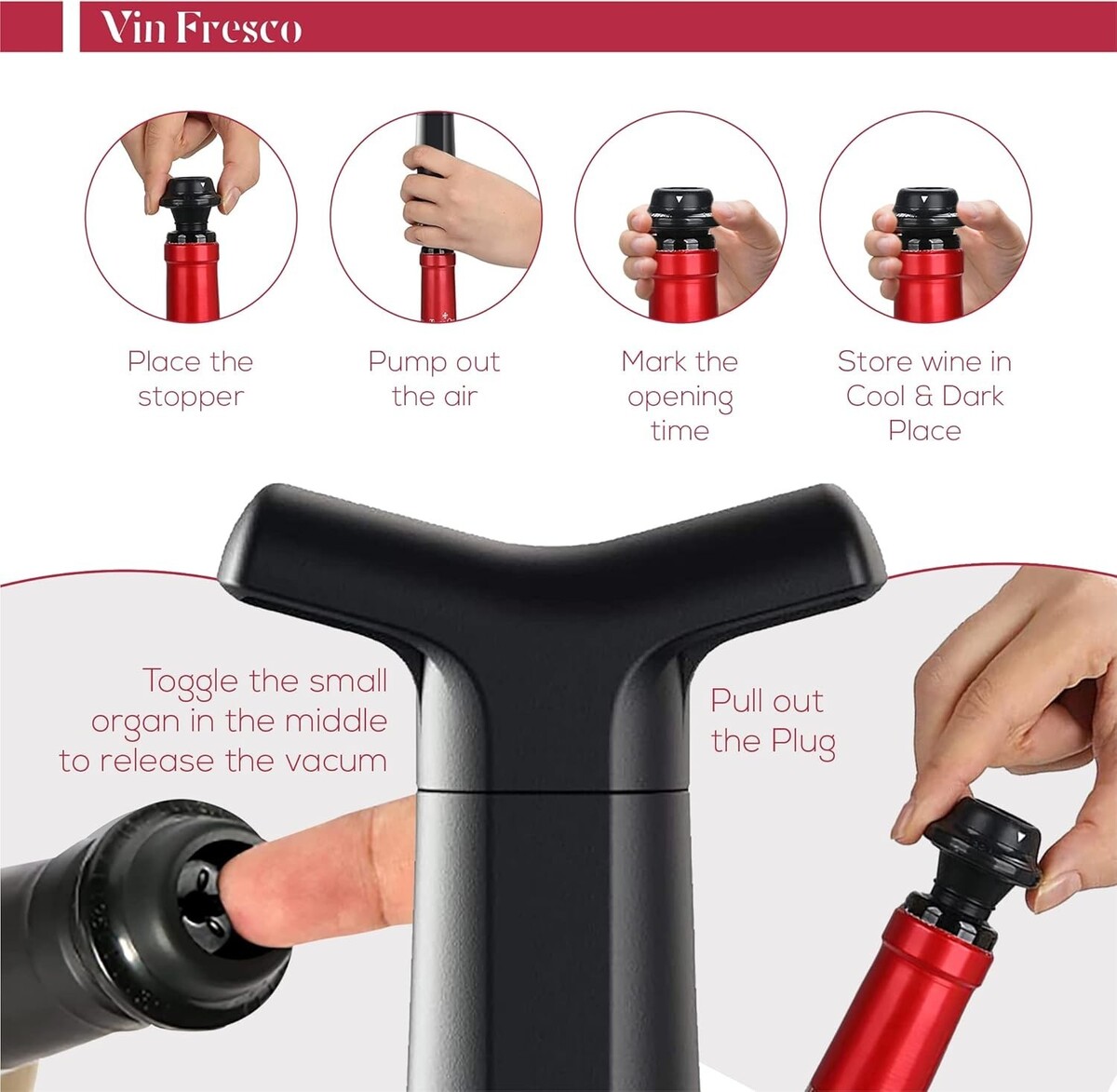 Vin Fresco

Place the stopper

Pump out the air

Mark the opening time

Store wine in Cool & Dark Place

Toggle the small organ in the middle to release the vacum

Pull out the Plug