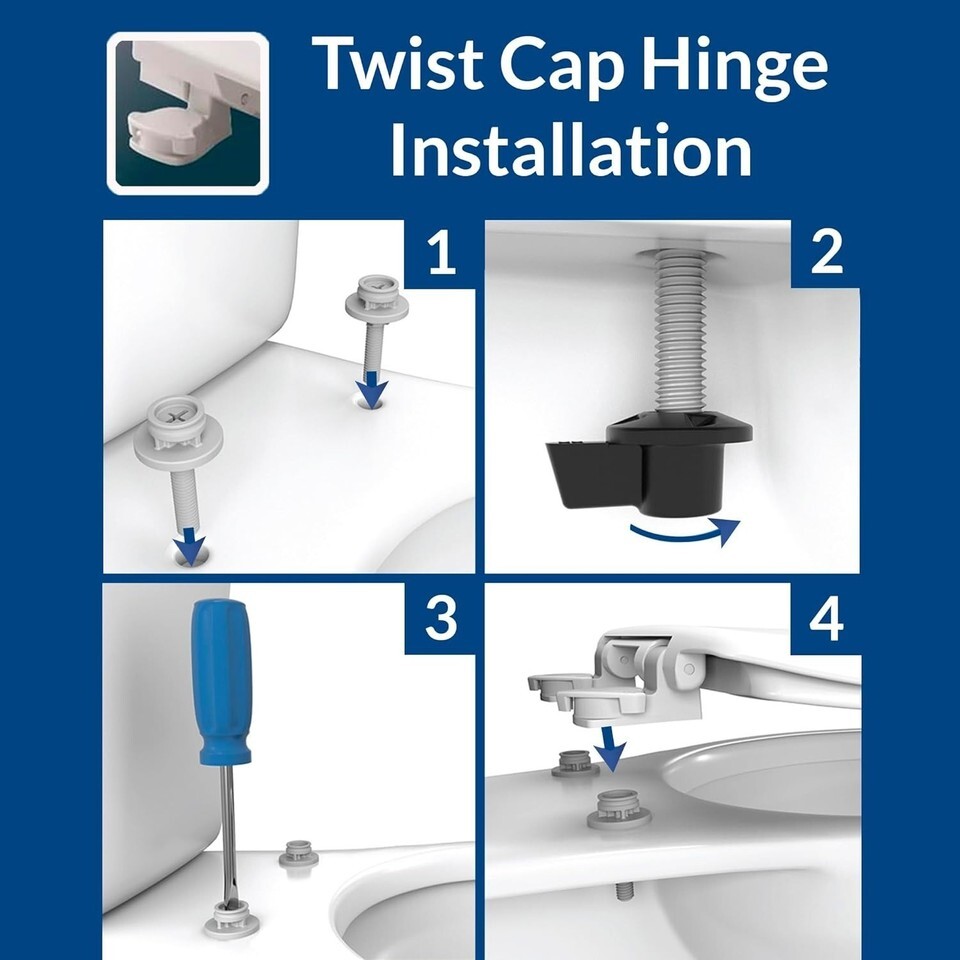 Twist Cap Hinge Installation

1

2

3

4