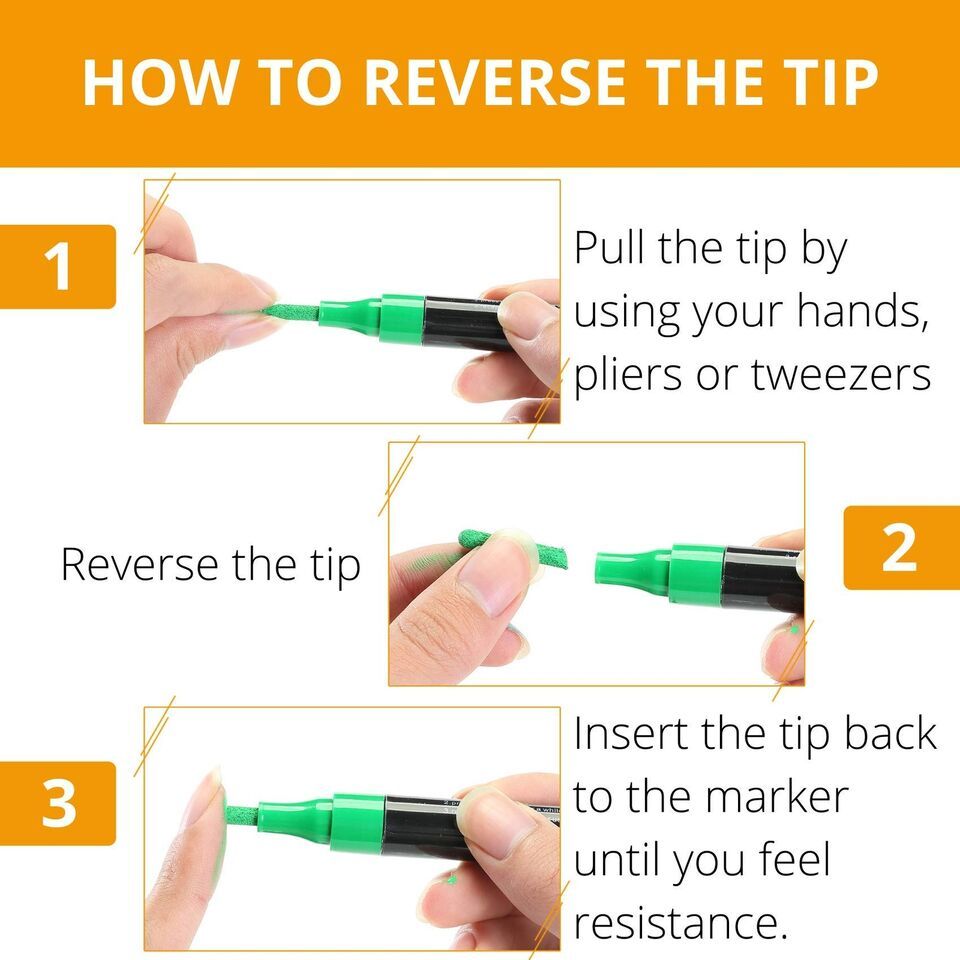 HOW TO REVERSE THE TIP

1

Pull the tip by using your hands, pliers or tweezers

Reverse the tip

2

3

Insert the tip back to the marker until you feel resistance.