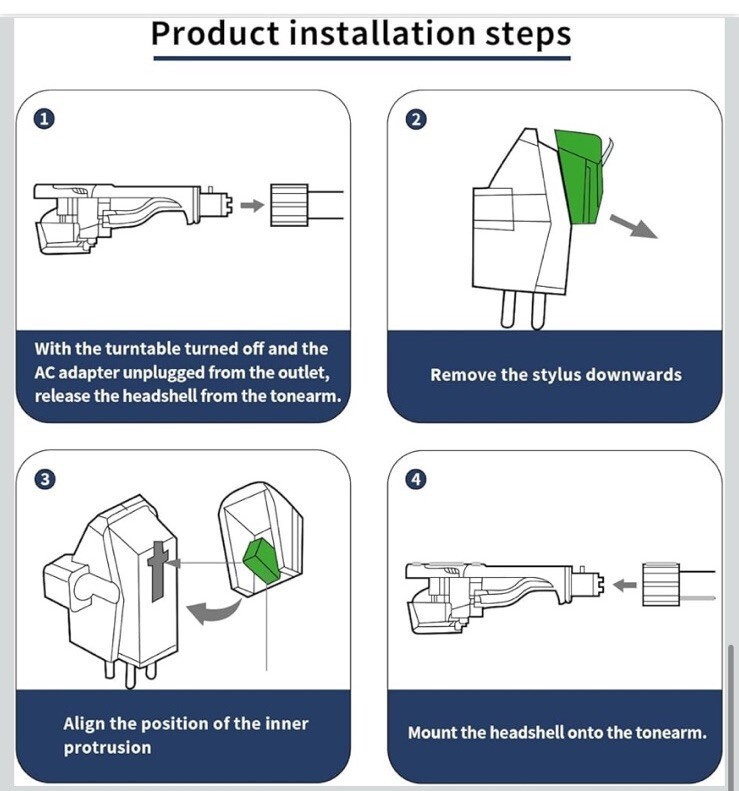 Product installation steps

1

With the turntable turned off and the AC adapter unplugged from the outlet, release the headshell from the tonearm.

2

Remove the stylus downwards

3

Align the position of the inner protrusion

4

Mount the headshell onto the tonearm.