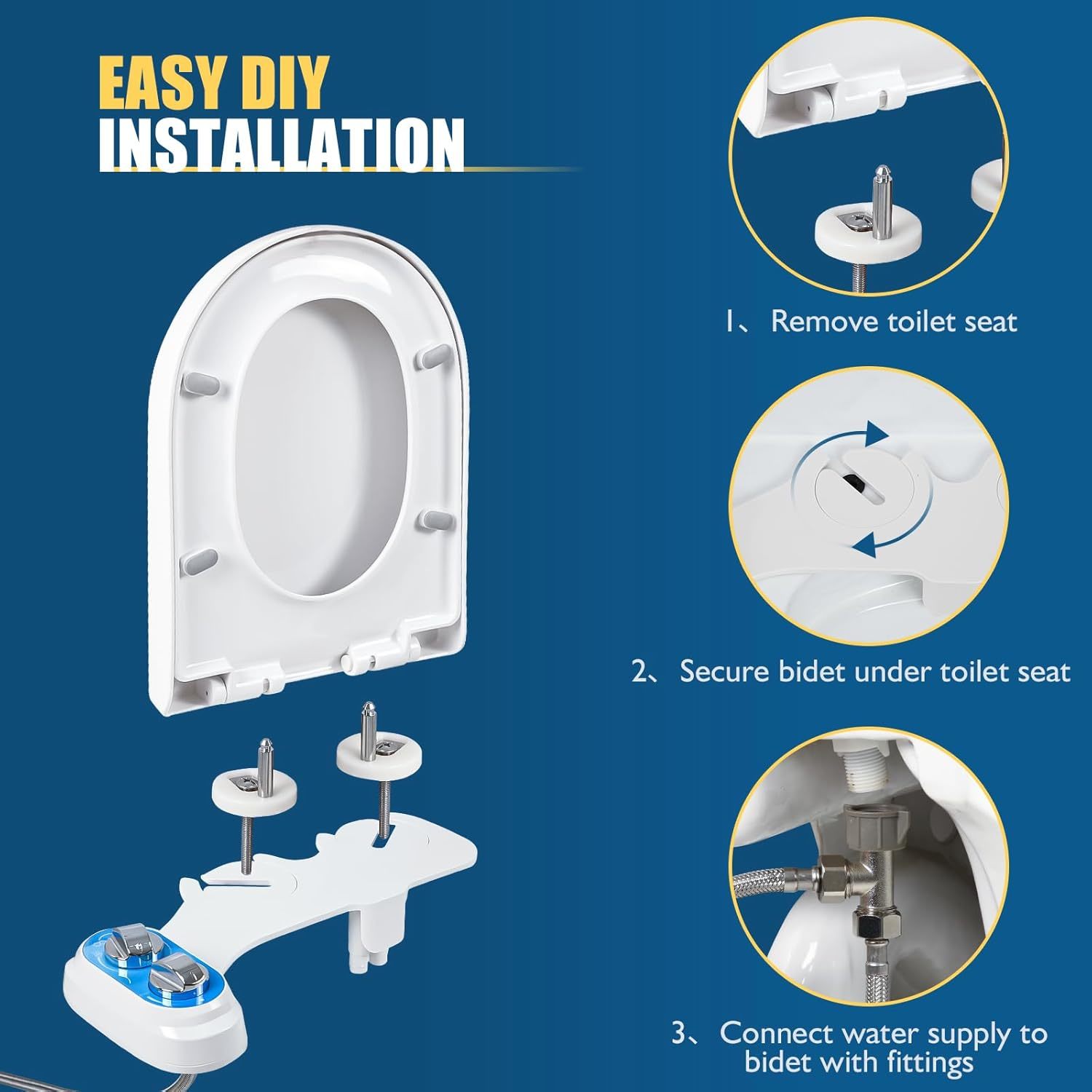 EASY DIY
INSTALLATION

1、 Remove toilet seat

2、 Secure bidet under toilet seat

3、 Connect water supply to bidet with fittings