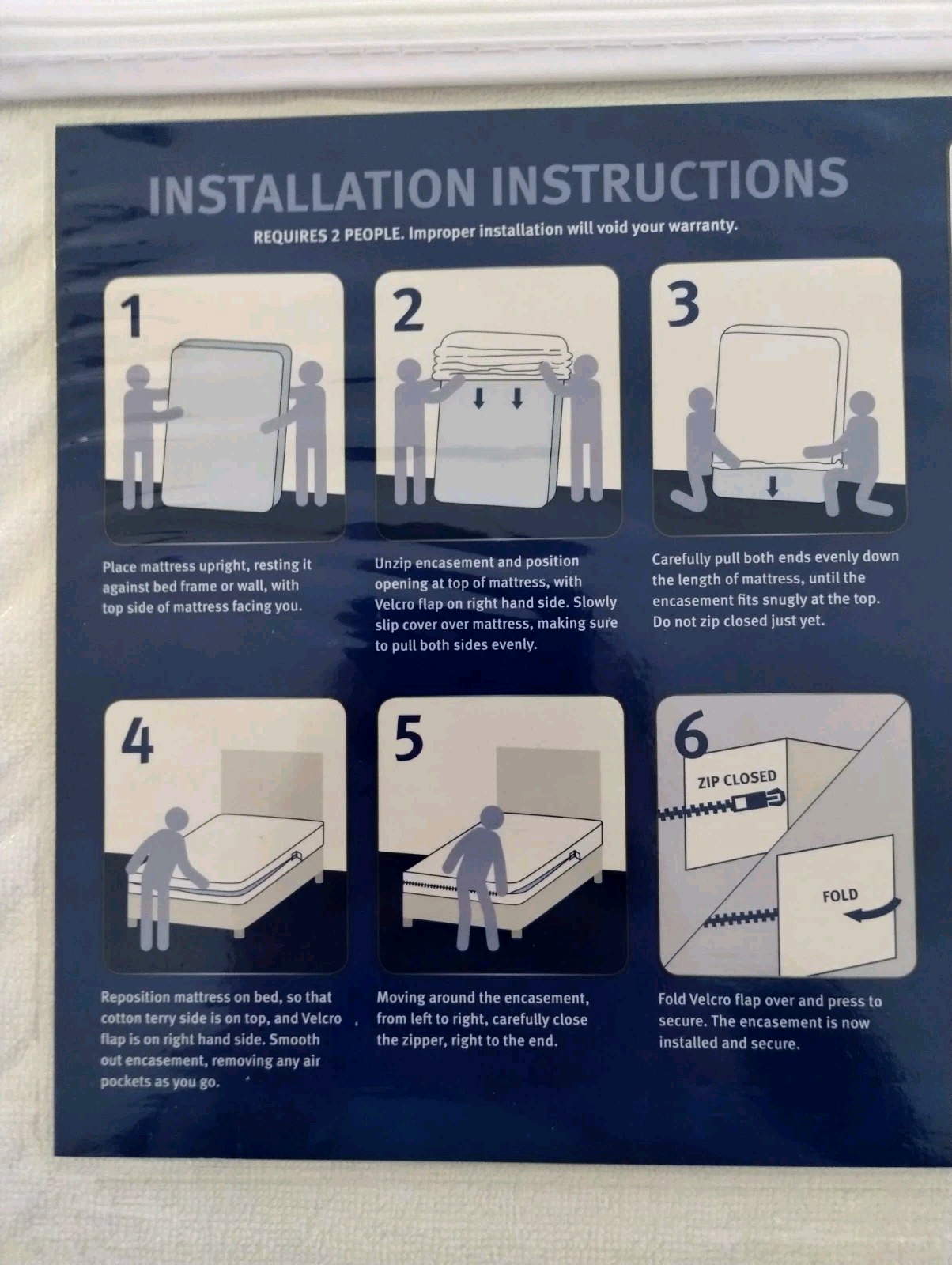 INSTALLATION INSTRUCTIONS

REQUIRES 2 PEOPLE. Improper installation will void your warranty.

1

Place mattress upright, resting it against bed frame or wall, with top side of mattress facing you.

2

Unzip encasement and position opening at top of mattress, with Velcro flap on right hand side. Slowly slip cover over mattress, making sure to pull both sides evenly.

3

Carefully pull both ends evenly down the length of mattress, until the encasement fits snugly at the top. Do not zip closed just yet.

4

Reposition mattress on bed, so that cotton terry side is on top, and Velcro flap is on right hand side. Smooth out encasement, removing any air pockets as you go.

5

Moving around the encasement, from left to right, carefully close the zipper, right to the end.

6

ZIP CLOSED

FOLD

Fold Velcro flap over and press to secure. The encasement is now installed and secure.