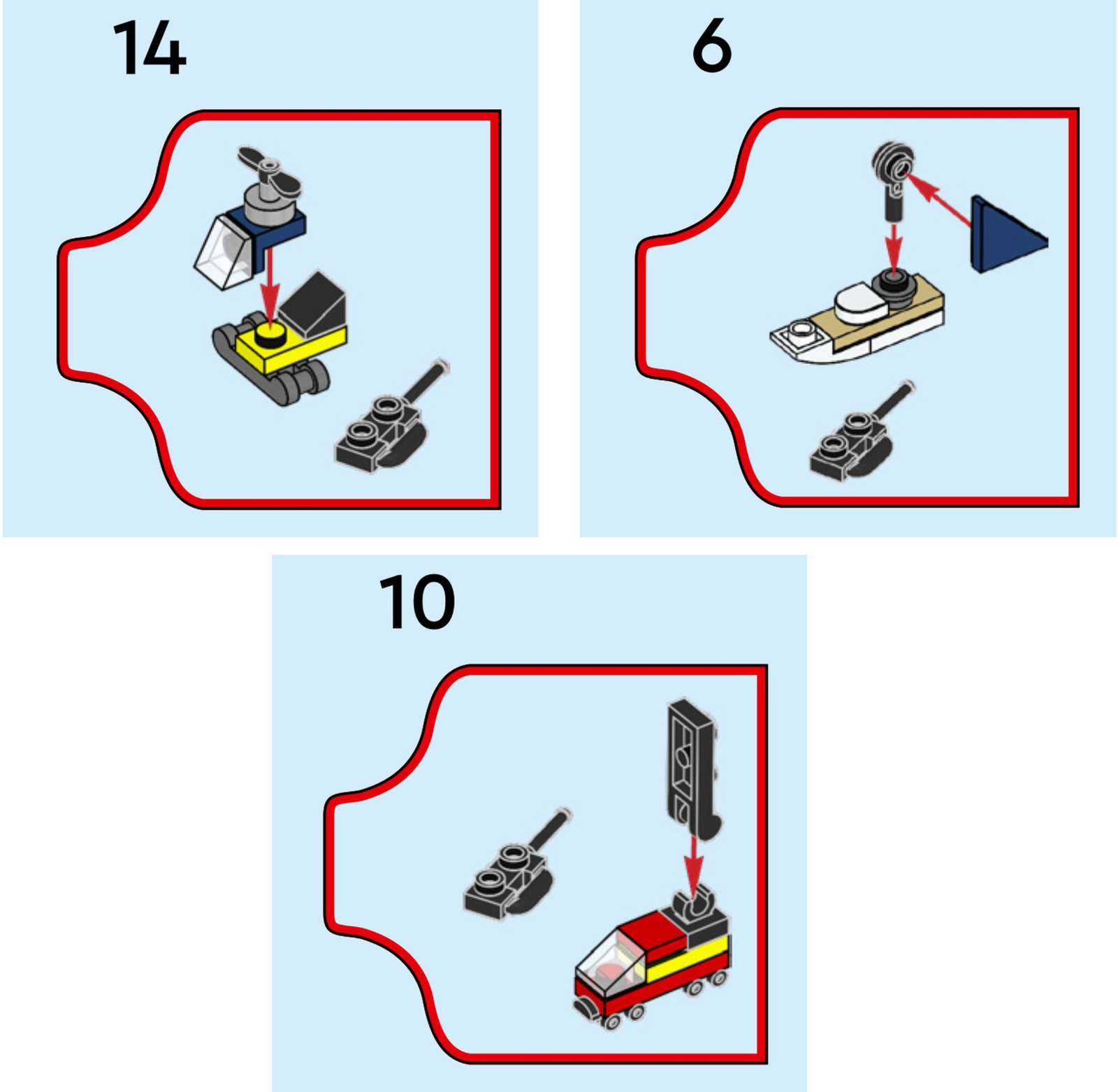 14

6

10