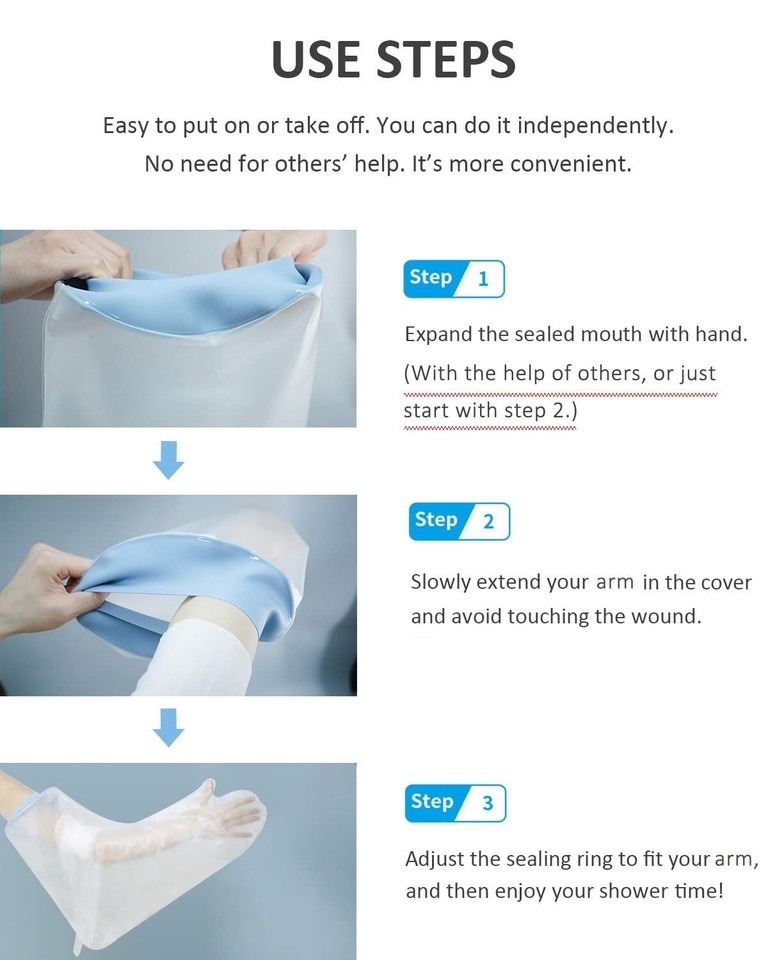 USE STEPS

Easy to put on or take off. You can do it independently. No need for others' help. It's more convenient.

Step 1

Expand the sealed mouth with hand. (With the help of others, or just start with step 2.)

Step 2

Slowly extend your arm in the cover and avoid touching the wound.

Step 3

Adjust the sealing ring to fit your arm, and then enjoy your shower time!