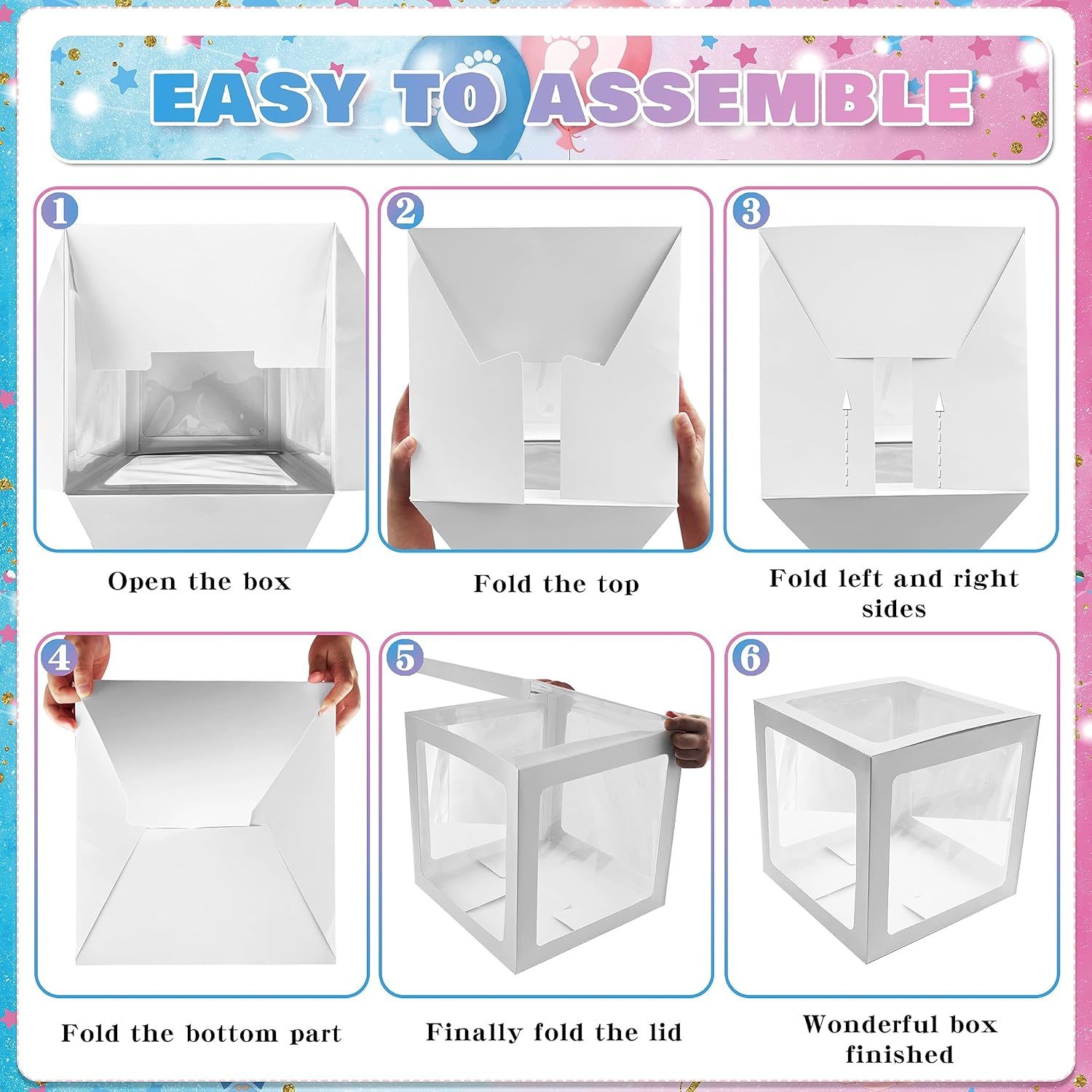 EASY TO ASSEMBLE

1

Open the box

2

Fold the top

3

Fold left and right sides

4

Fold the bottom part

5

Finally fold the lid

6

Wonderful box finished