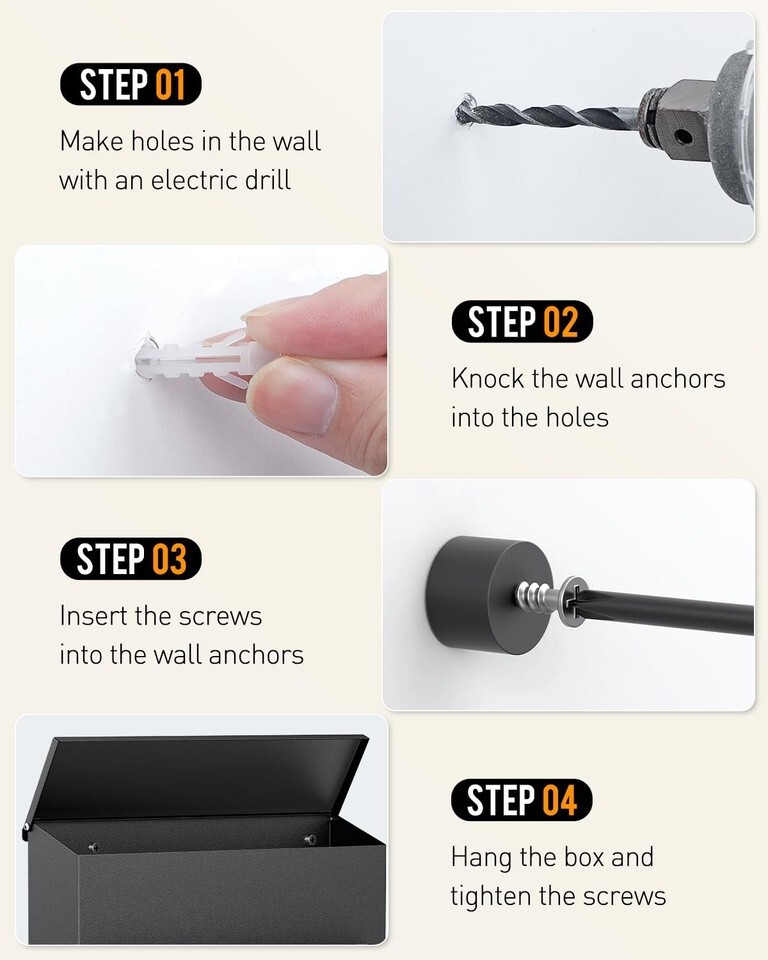 STEP 01
Make holes in the wall with an electric drill

STEP 02
Knock the wall anchors into the holes

STEP 03
Insert the screws into the wall anchors

STEP 04
Hang the box and tighten the screws