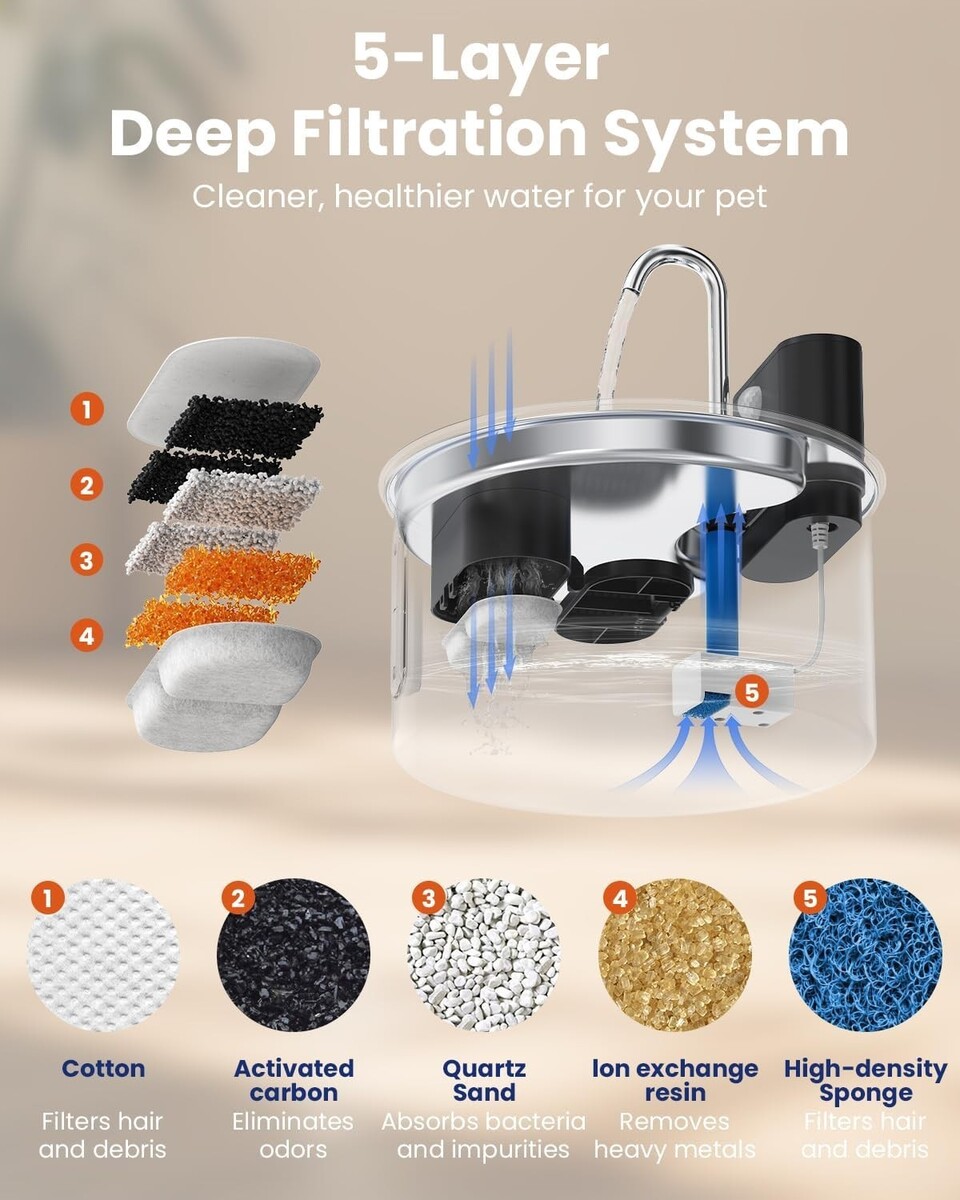 5-Layer
Deep Filtration System

Cleaner, healthier water for your pet

1
2
3
4

5

1
Cotton
Filters hair and debris

2
Activated carbon
Eliminates odors

3
Quartz Sand
Absorbs bacteria and impurities

4
Ion exchange resin
Removes heavy metals

5
High-density Sponge
Filters hair and debris