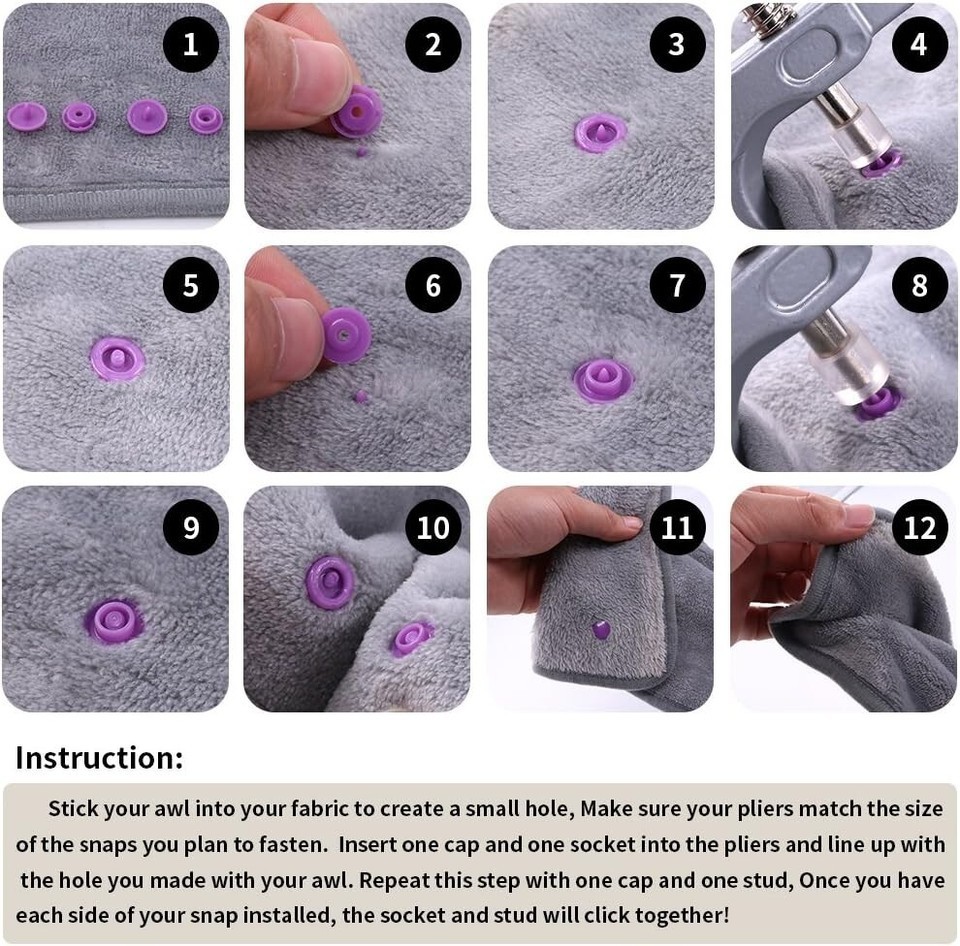 1
2
3
4
5
6
7
8
9
10
11
12

Instruction:

Stick your awl into your fabric to create a small hole, Make sure your pliers match the size of the snaps you plan to fasten. Insert one cap and one socket into the pliers and line up with the hole you made with your awl. Repeat this step with one cap and one stud, Once you have each side of your snap installed, the socket and stud will click together!