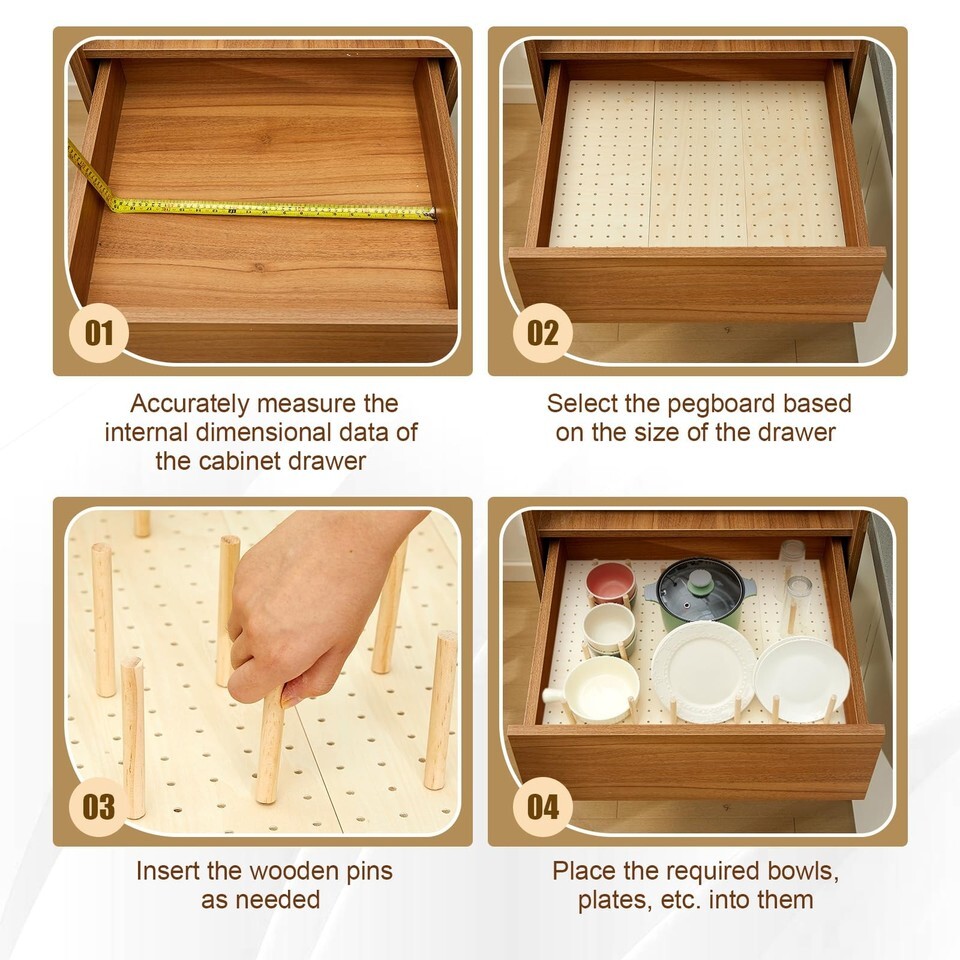 01

Accurately measure the internal dimensional data of the cabinet drawer

02

Select the pegboard based on the size of the drawer

03

Insert the wooden pins as needed

04

Place the required bowls, plates, etc. into them