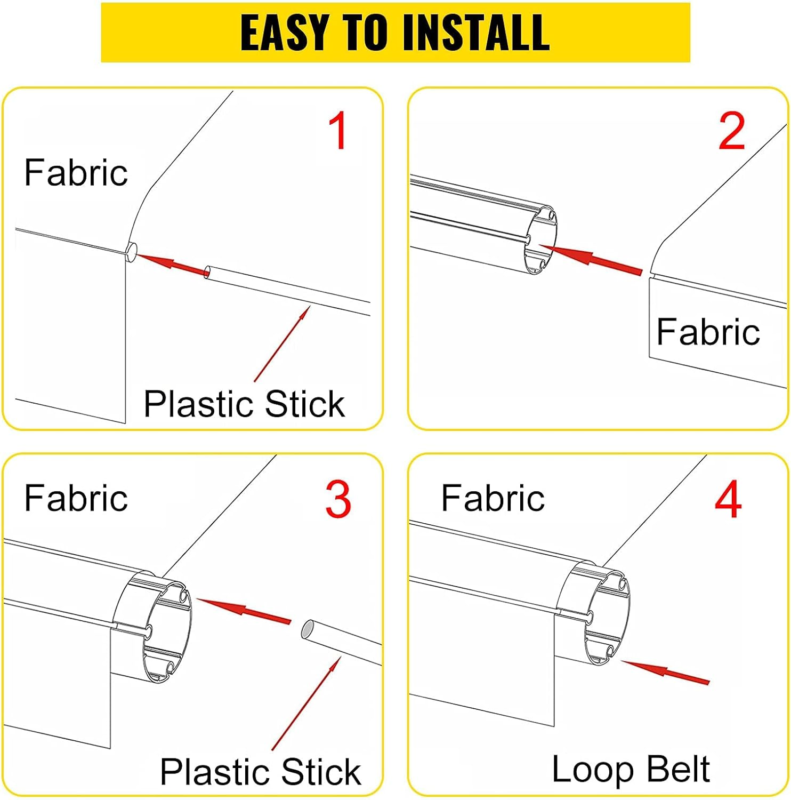 EASY TO INSTALL

1
Fabric
Plastic Stick

2
Fabric

Fabric
3
Plastic Stick

Fabric
4
Loop Belt