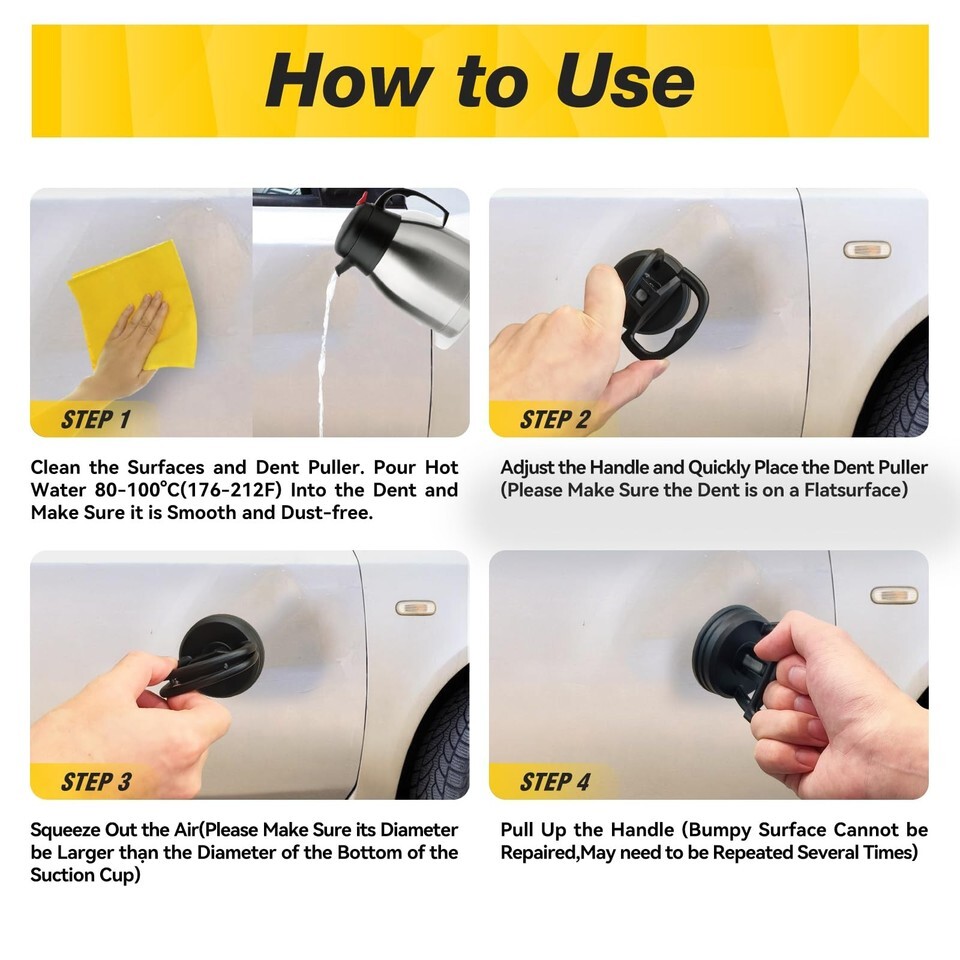 How to Use

STEP 1

Clean the Surfaces and Dent Puller. Pour Hot Water 80-100°C(176-212F) Into the Dent and Make Sure it is Smooth and Dust-free.

STEP 2

Adjust the Handle and Quickly Place the Dent Puller (Please Make Sure the Dent is on a Flatsurface)

STEP 3

Squeeze Out the Air(Please Make Sure its Diameter be Larger than the Diameter of the Bottom of the Suction Cup)

STEP 4

Pull Up the Handle (Bumpy Surface Cannot be Repaired,May need to be Repeated Several Times)