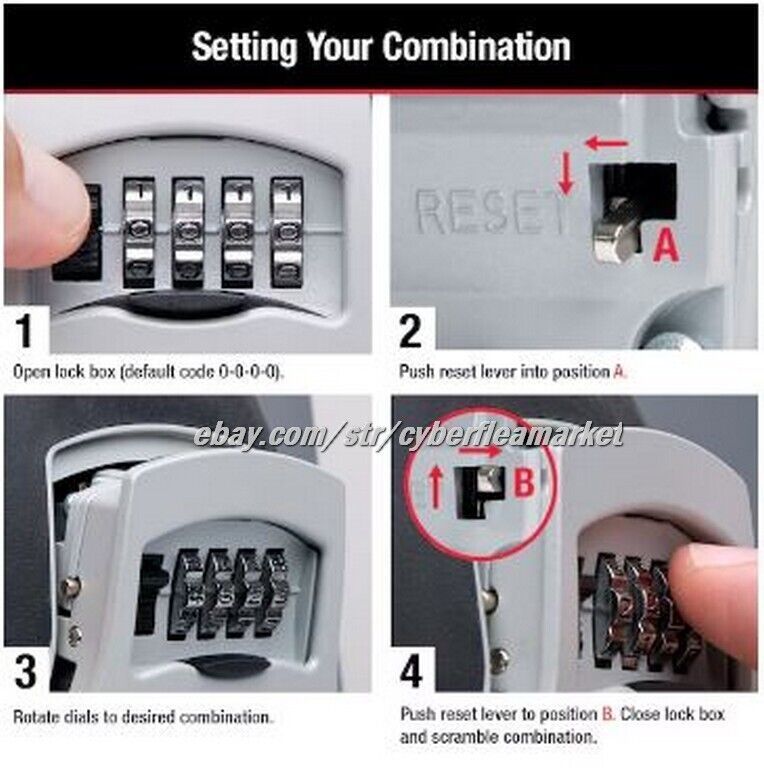 Setting Your Combination

RESET

A

1

Open lock box (default code 0-0-0-0).

2

Push reset lever into position A.

ebay.com/str/cyberfleamarket

B

3

Rotate dials to desired combination.

4

Push reset lever to position B. Close lock box and scramble combination.