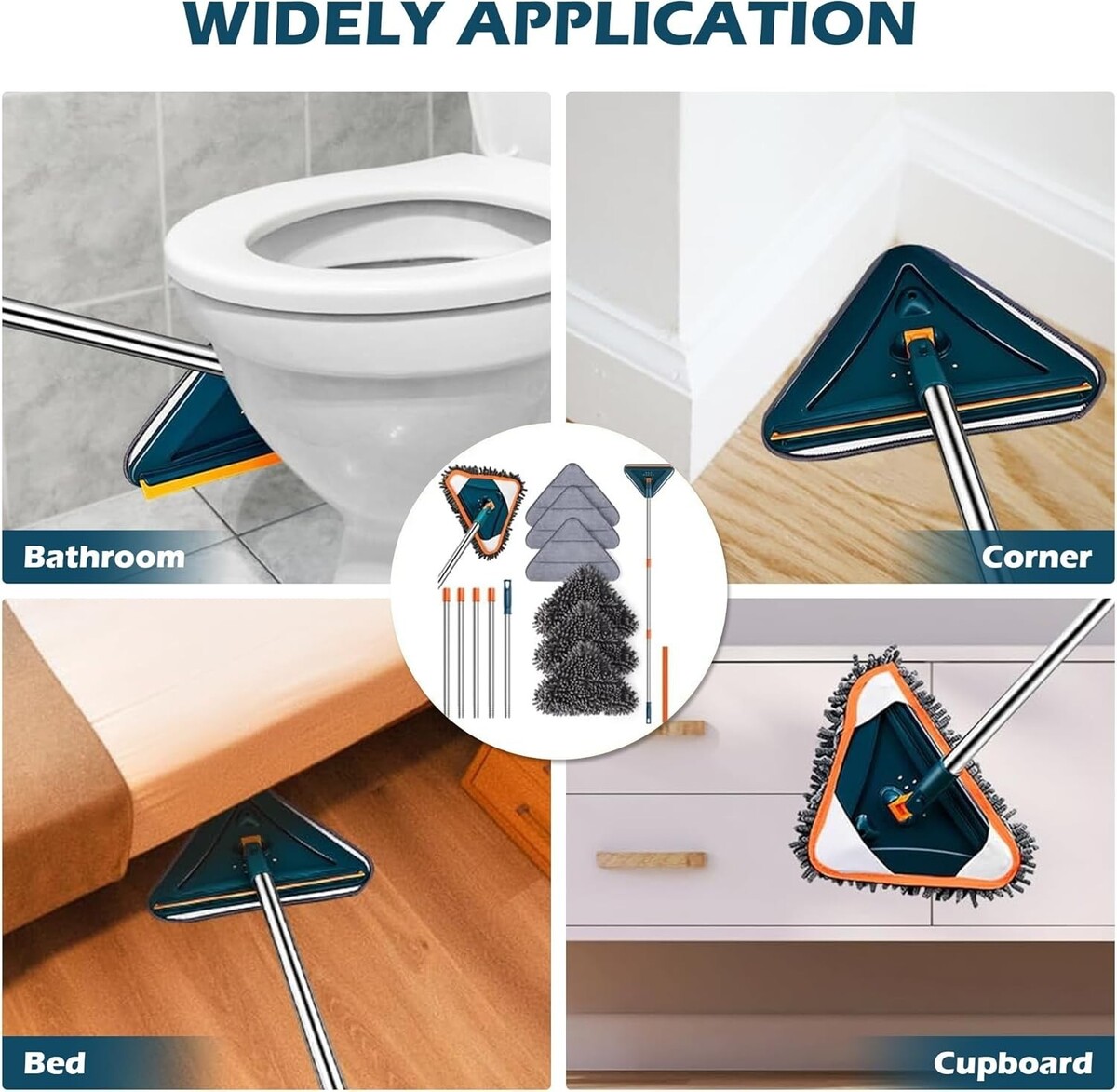 WIDELY APPLICATION

Bathroom

Corner

Bed

Cupboard