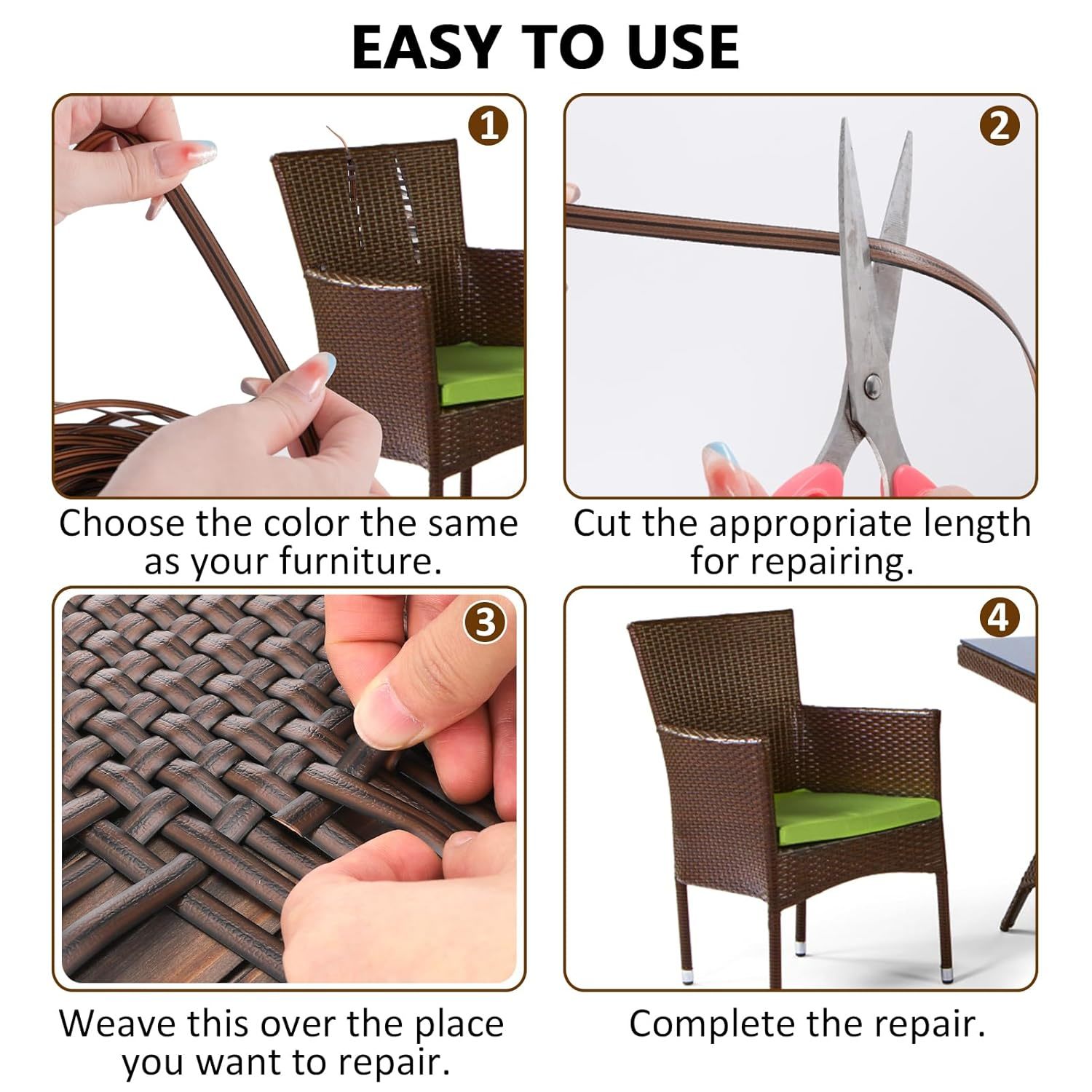 EASY TO USE

1

Choose the color the same as your furniture.

2

Cut the appropriate length for repairing.

3

Weave this over the place you want to repair.

4

Complete the repair.