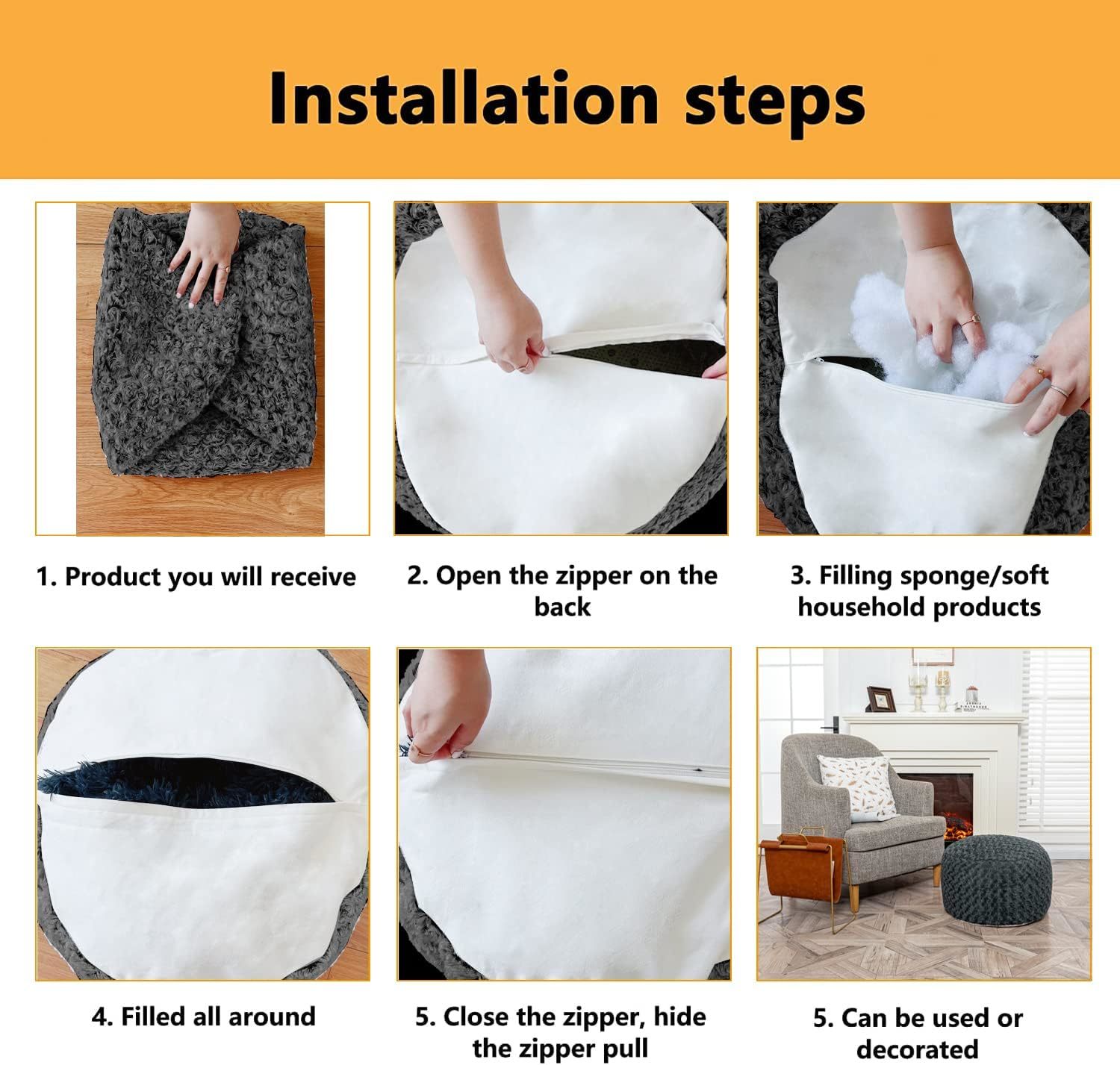 Installation steps

1. Product you will receive

2. Open the zipper on the back

3. Filling sponge/soft household products

4. Filled all around

5. Close the zipper, hide the zipper pull

5. Can be used or decorated