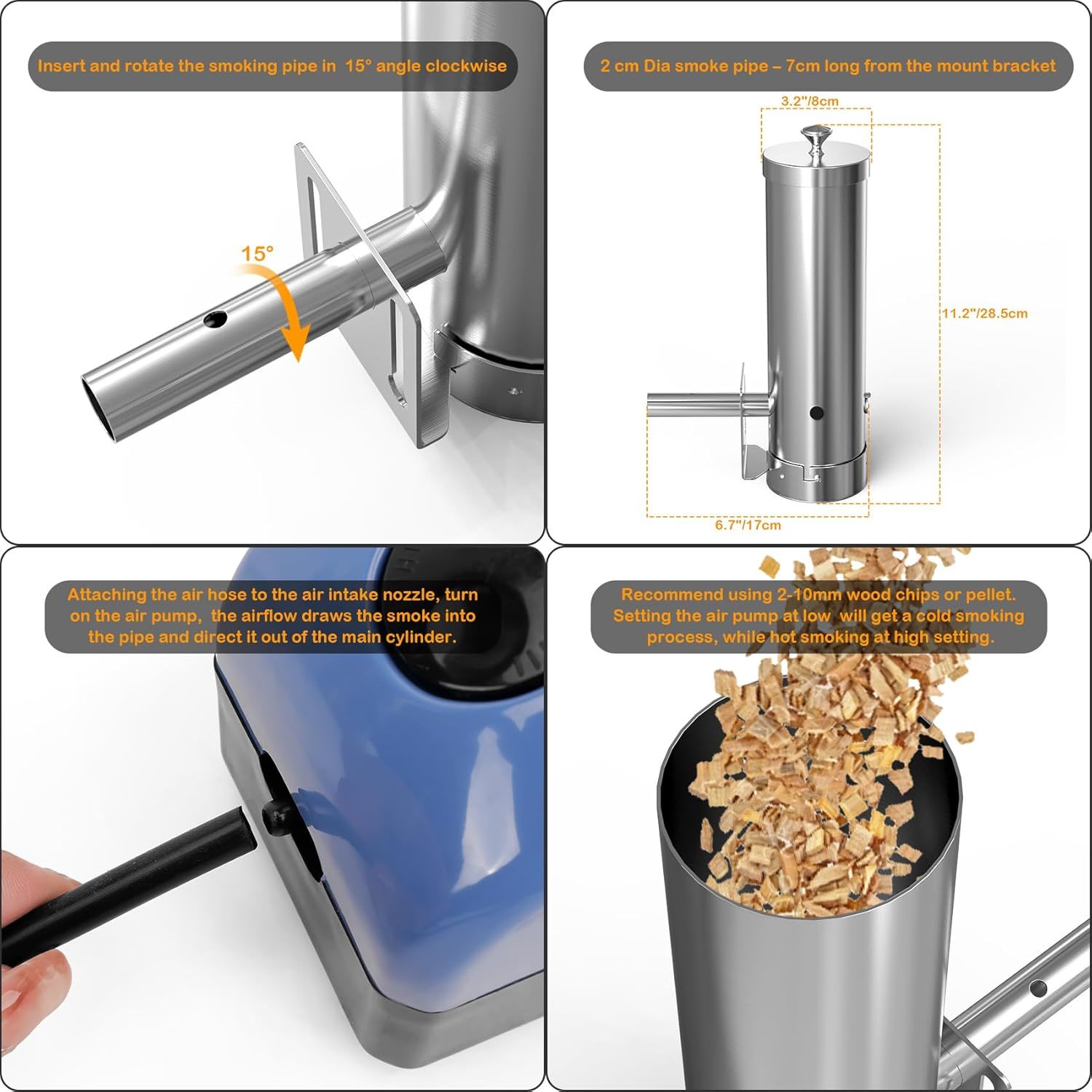 Insert and rotate the smoking pipe in 15° angle clockwise

15°

2 cm Dia smoke pipe – 7cm long from the mount bracket

3.2"/8cm

11.2"/28.5cm

6.7"/17cm

Attaching the air hose to the air intake nozzle, turn on the air pump, the airflow draws the smoke into the pipe and direct it out of the main cylinder.

Recommend using 2-10mm wood chips or pellet. Setting the air pump at low will get a cold smoking process, while hot smoking at high setting.