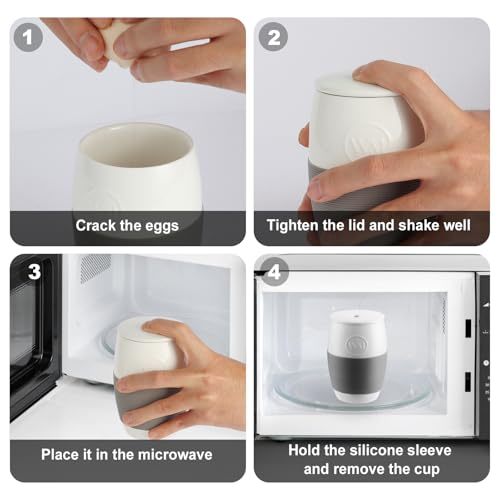 1

Crack the eggs

2

Tighten the lid and shake well

3

Place it in the microwave

4

Hold the silicone sleeve and remove the cup