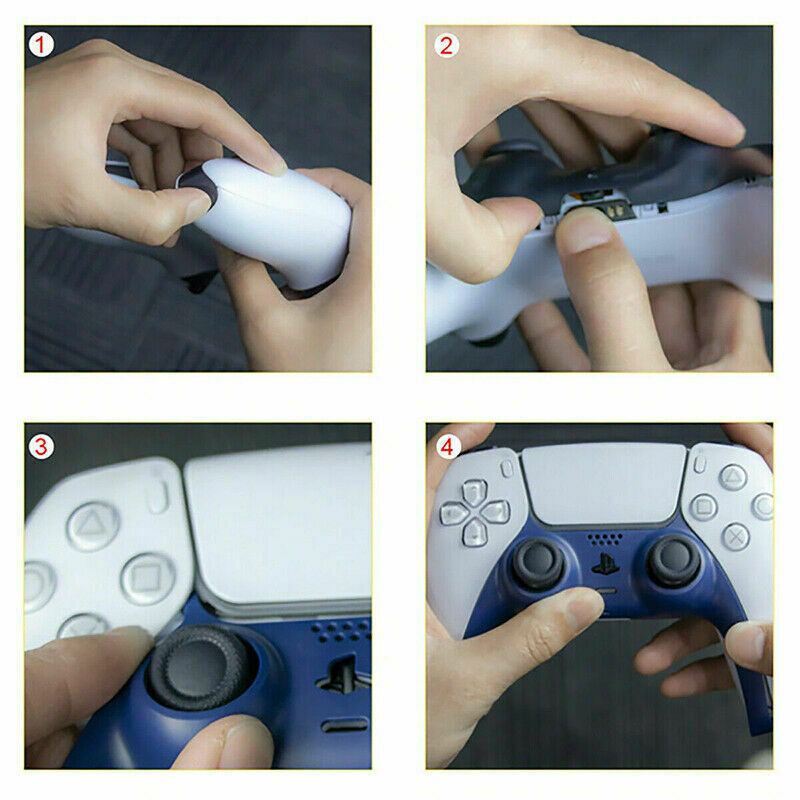 1

2

3

4