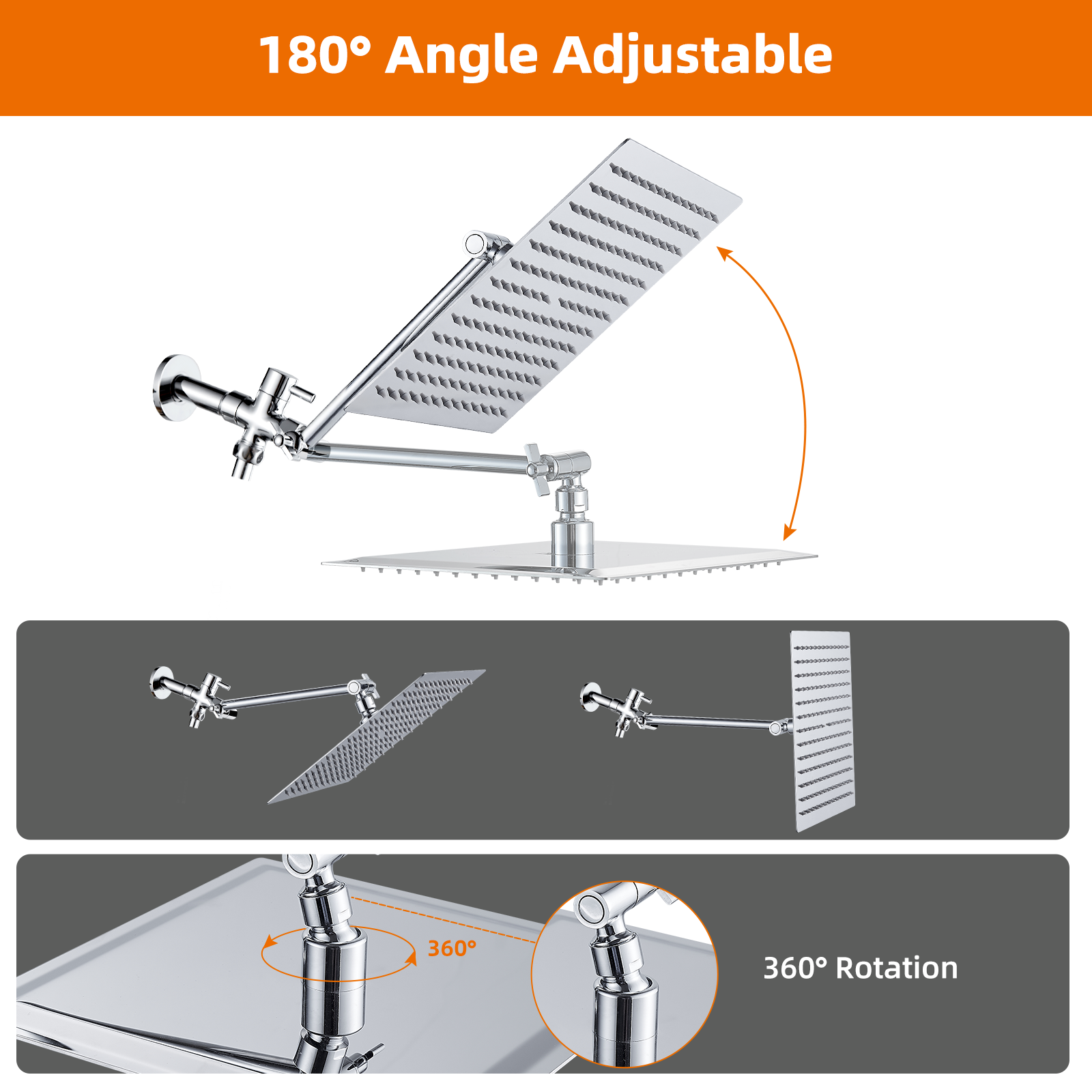 180° Angle Adjustable

360°

360° Rotation