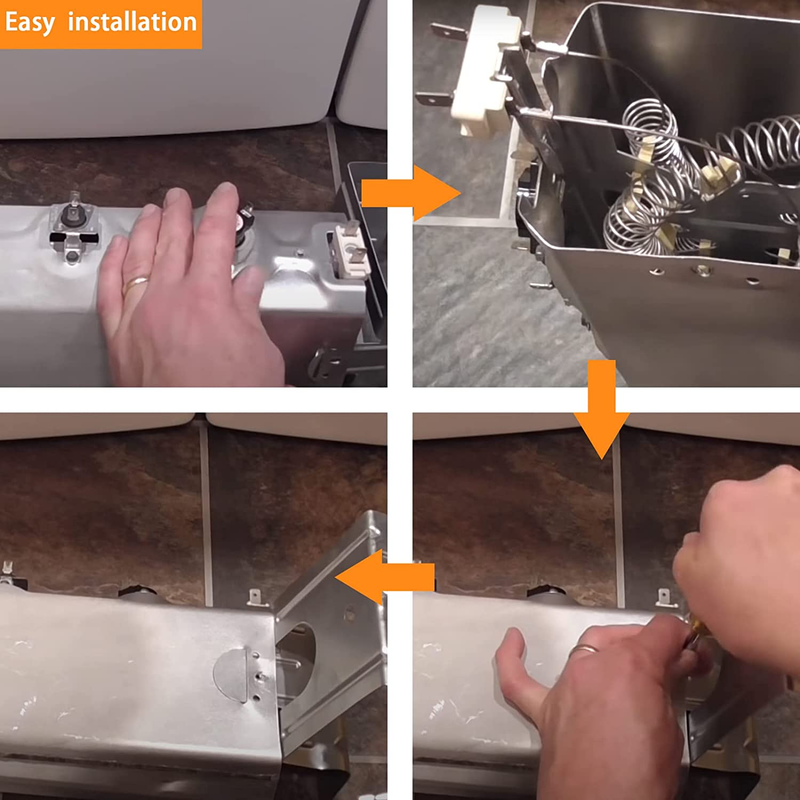 Easy installation