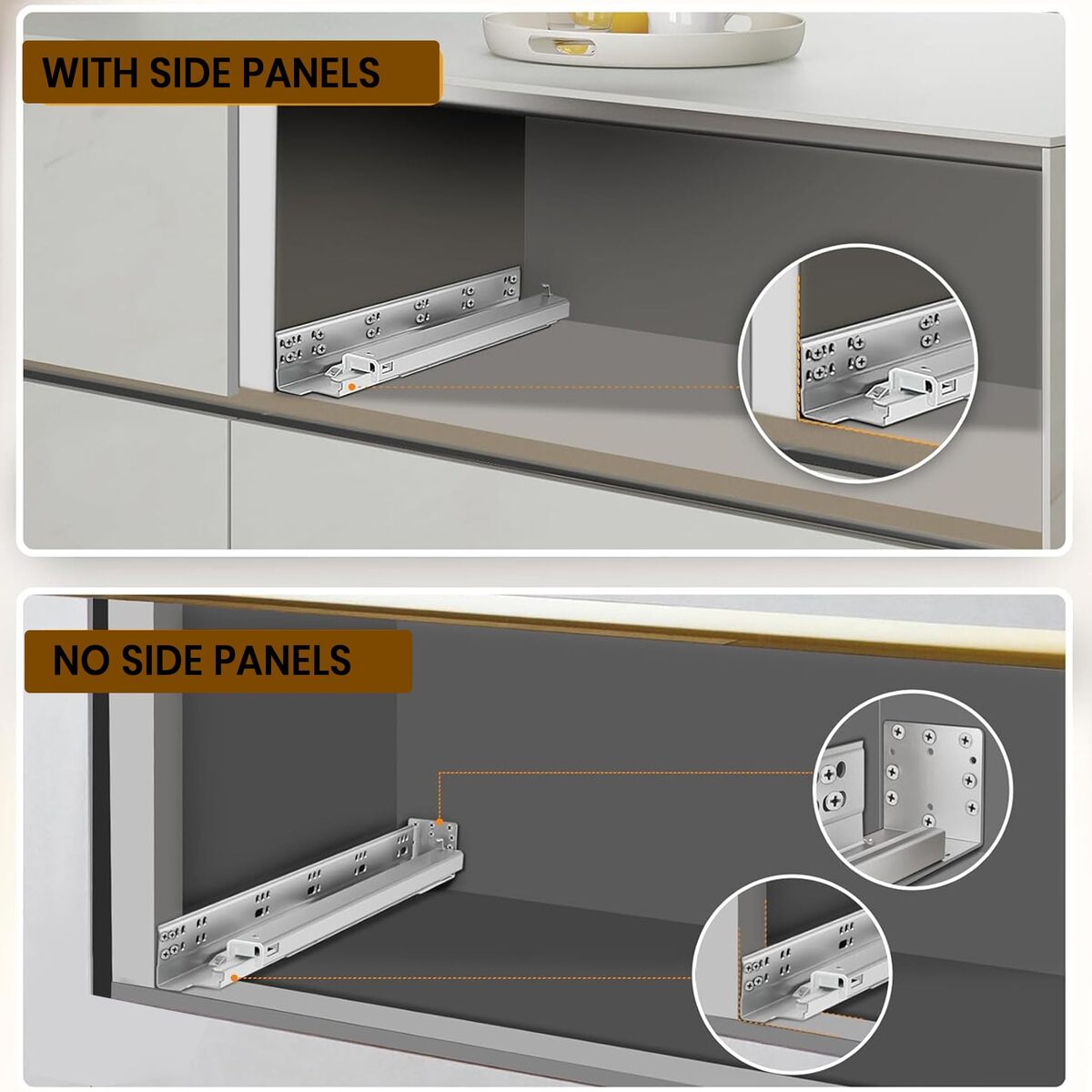 WITH SIDE PANELS

NO SIDE PANELS