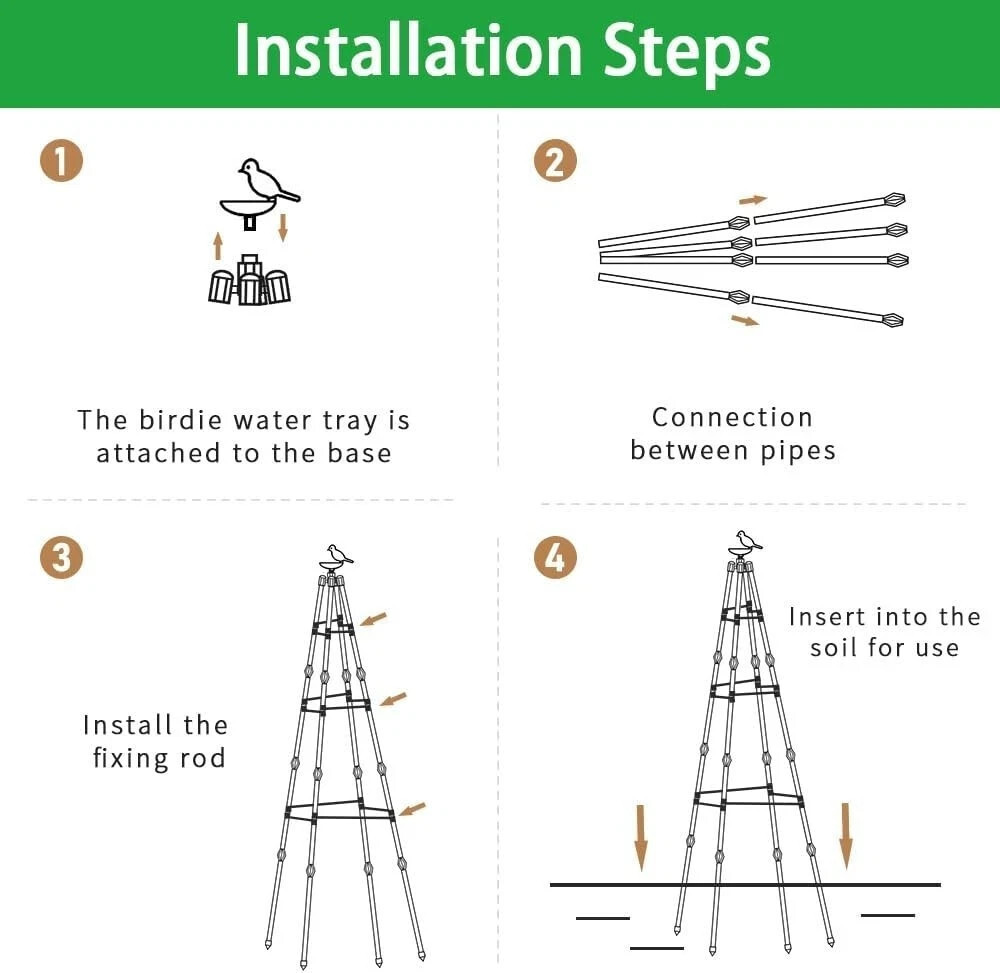 Installation Steps

1

The birdie water tray is attached to the base

2

Connection between pipes

3

Install the fixing rod

4

Insert into the soil for use