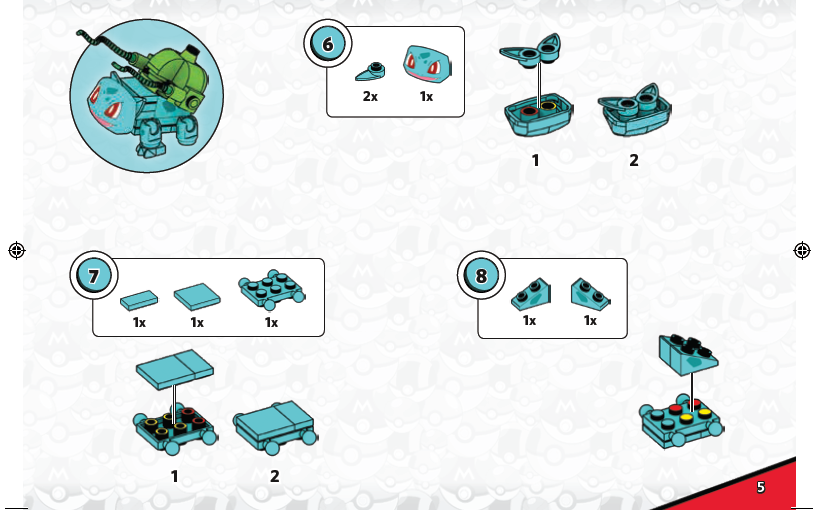 6

2x

1x

1

2

7

1x

1x

1x

1

2

8

1x

1x

5