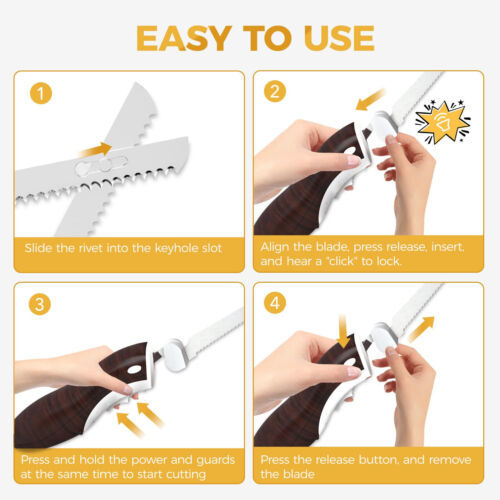 EASY TO USE

1

Slide the rivet into the keyhole slot

2

Align the blade, press release, insert, and hear a "click" to lock.

3

Press and hold the power and guards at the same time to start cutting

4

Press the release button, and remove the blade