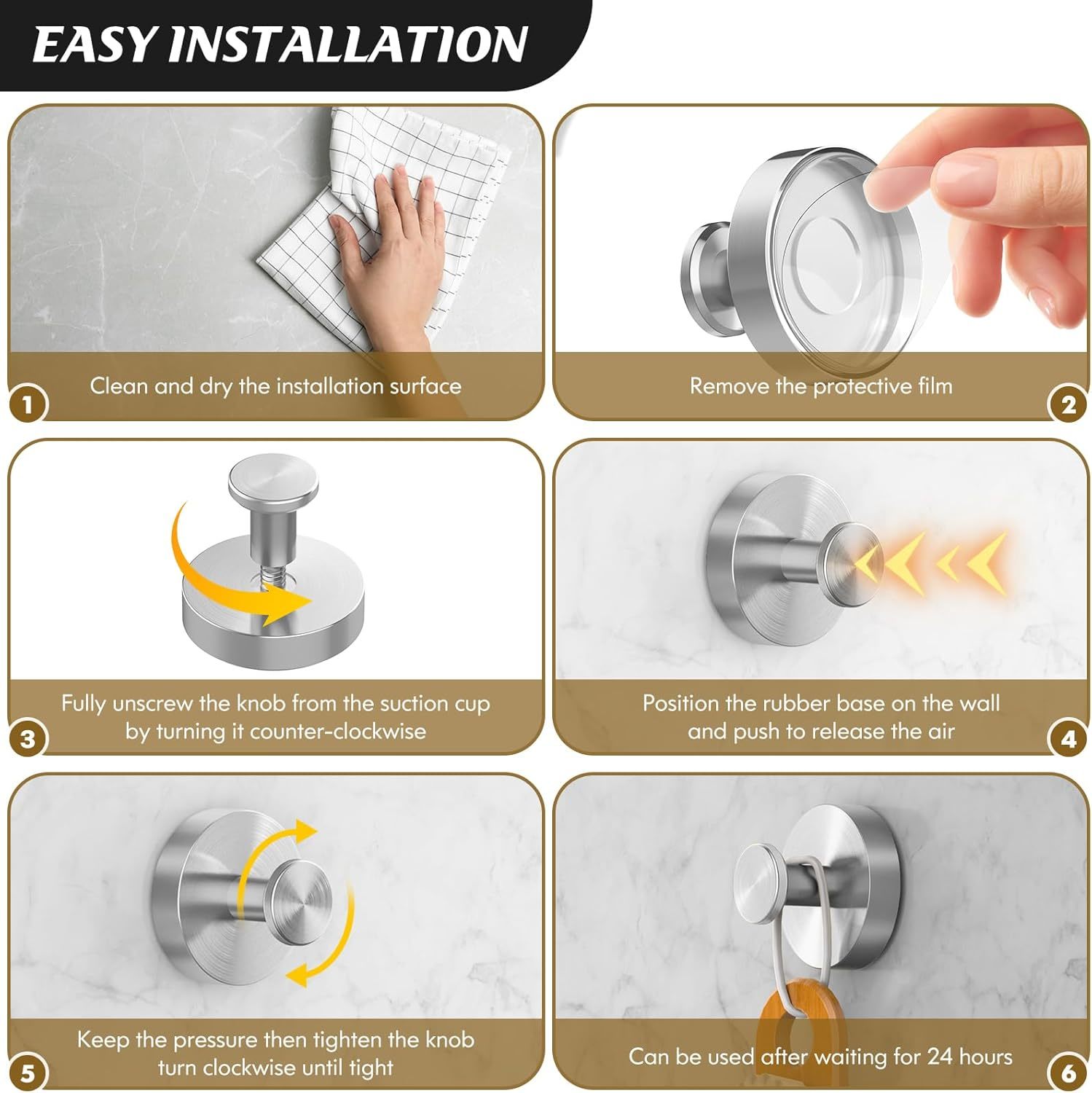 EASY INSTALLATION

1
Clean and dry the installation surface

Remove the protective film
2

3
Fully unscrew the knob from the suction cup by turning it counter-clockwise

Position the rubber base on the wall and push to release the air
4

5
Keep the pressure then tighten the knob turn clockwise until tight

Can be used after waiting for 24 hours
6