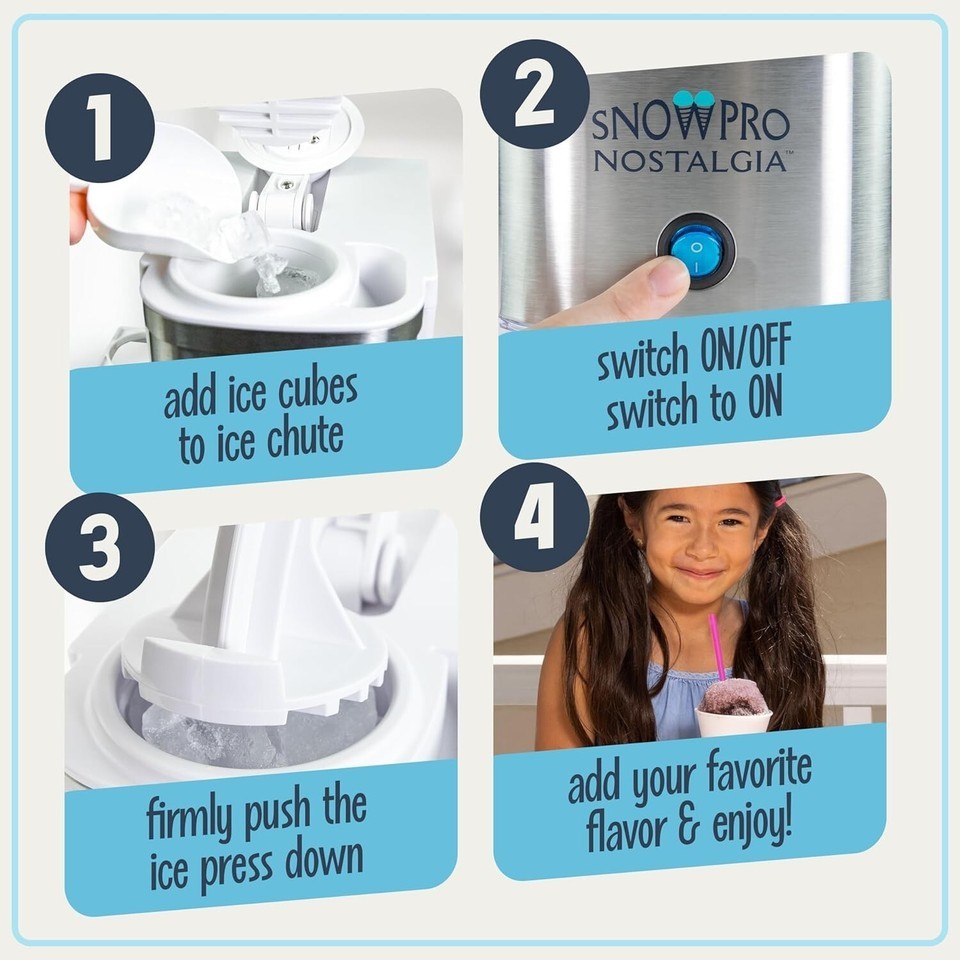 1

add ice cubes to ice chute

2

SNOWPRO
NOSTALGIA™

switch ON/OFF switch to ON

3

firmly push the ice press down

4

add your favorite flavor & enjoy!