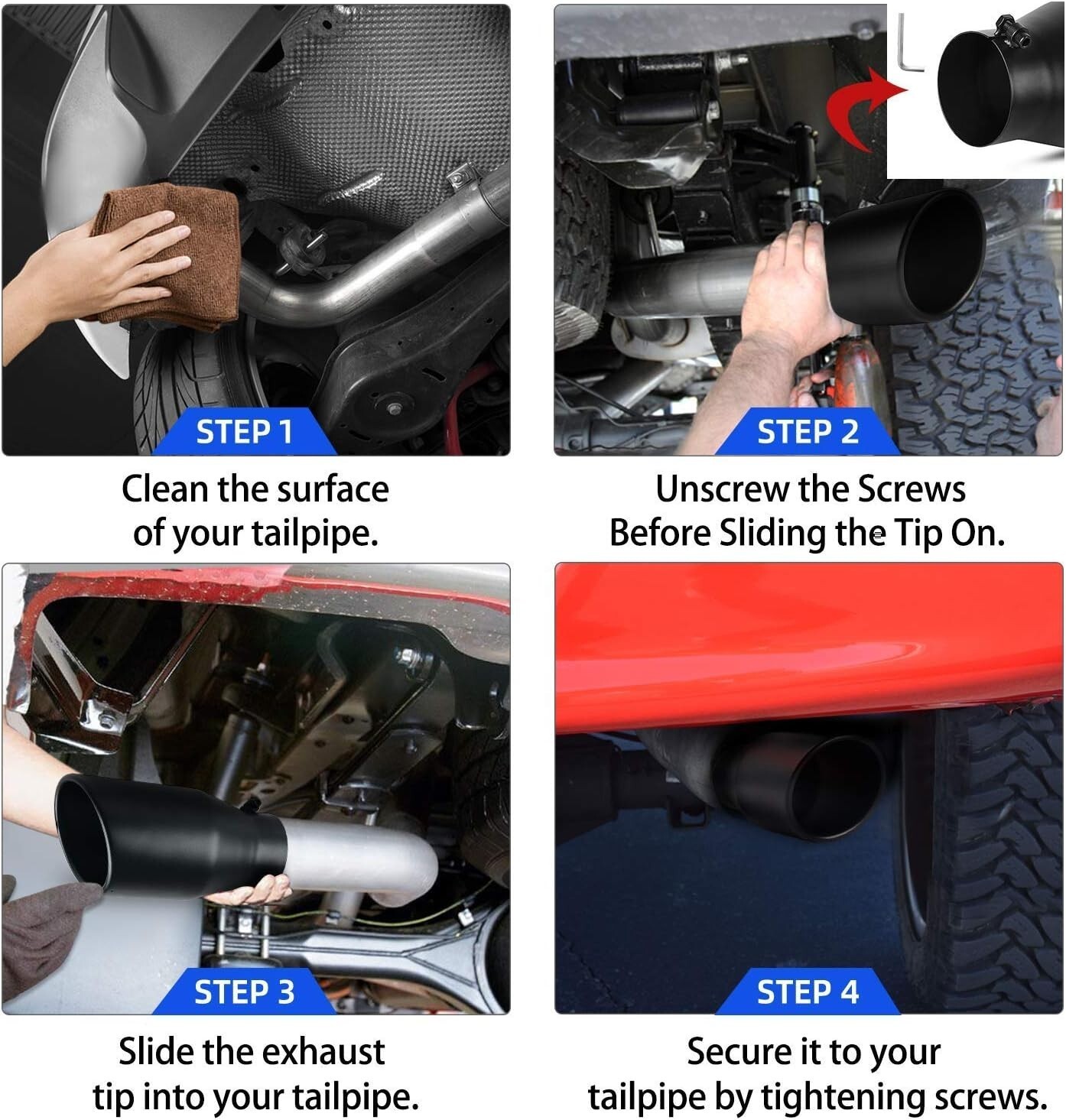 STEP 1

Clean the surface of your tailpipe.

STEP 2

Unscrew the Screws Before Sliding the Tip On.

STEP 3

Slide the exhaust tip into your tailpipe.

STEP 4

Secure it to your tailpipe by tightening screws.