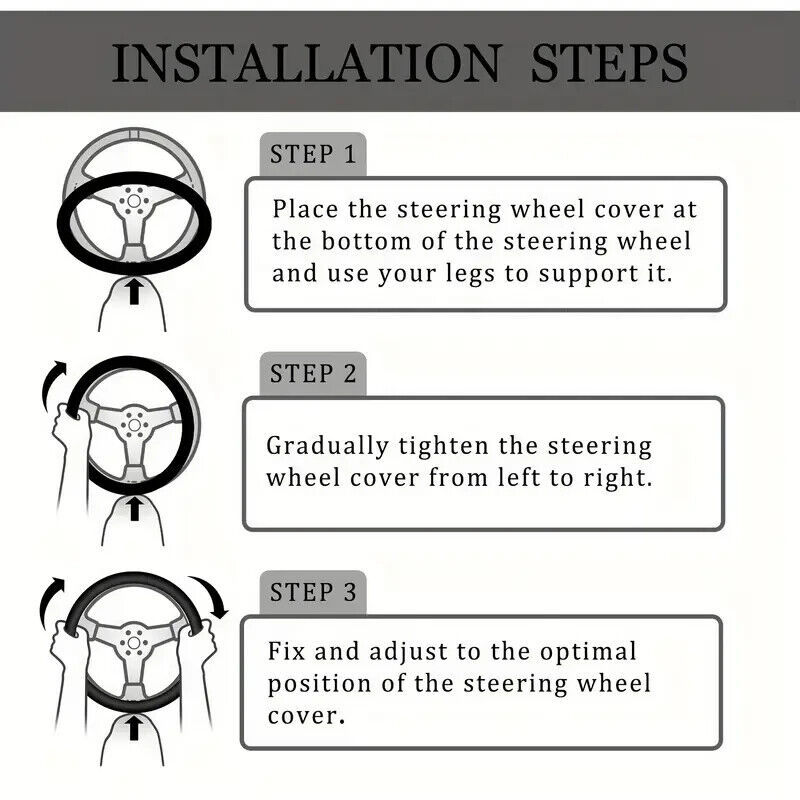 INSTALLATION STEPS

STEP 1

Place the steering wheel cover at the bottom of the steering wheel and use your legs to support it.

STEP 2

Gradually tighten the steering wheel cover from left to right.

STEP 3

Fix and adjust to the optimal position of the steering wheel cover.